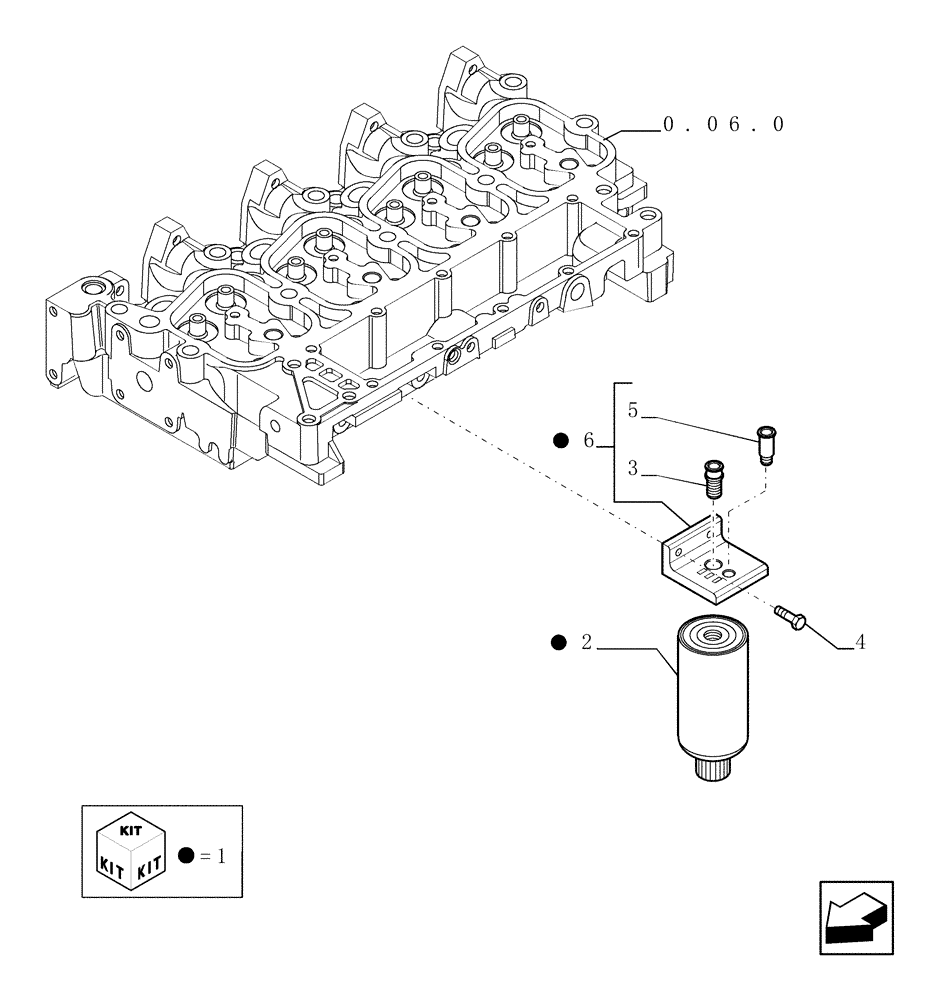 0 . 06 . 0

5

● 6

3

4

● 2

KIT
KIT KIT
● = 1