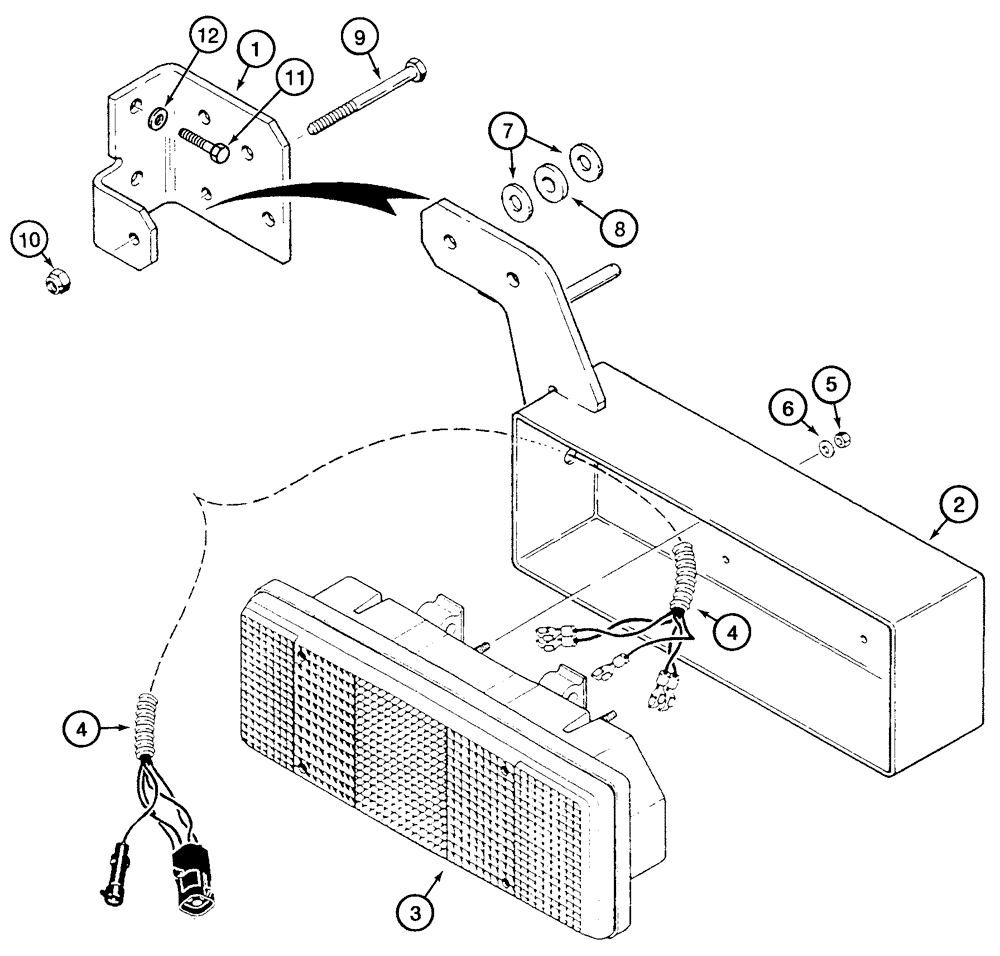 12
1
11
9
7
8
10
6
5
2
4
4
3