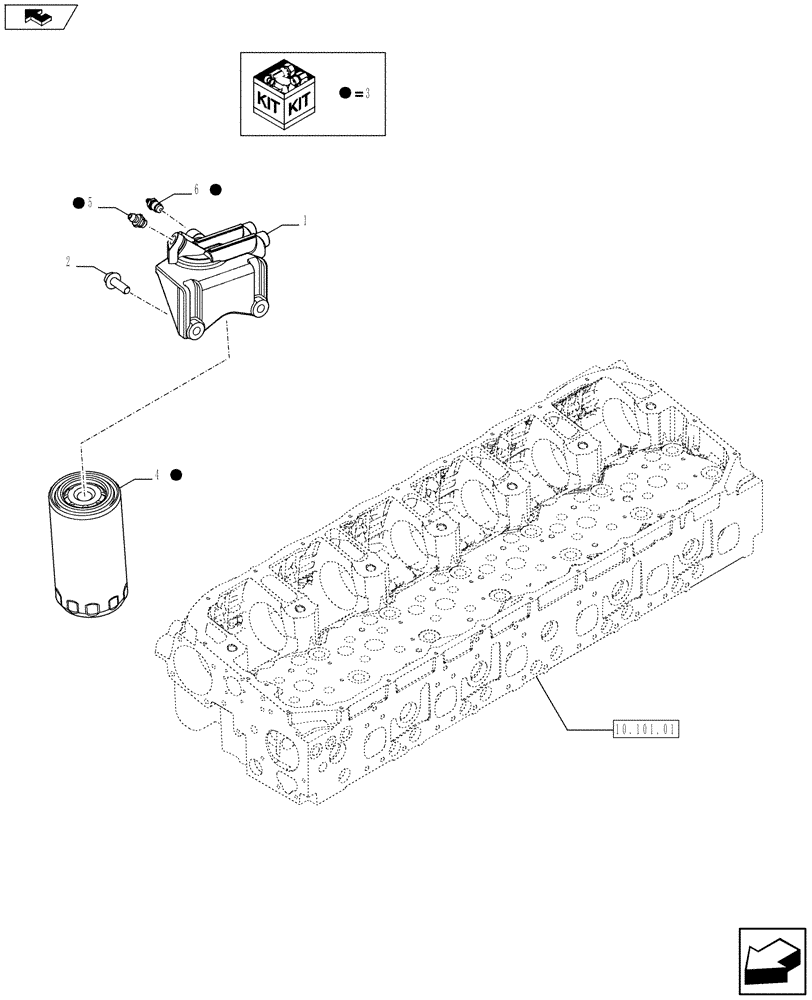 KIT KIT
● = 3

6 ●
● 5
1
2
4 ●
10.101.01