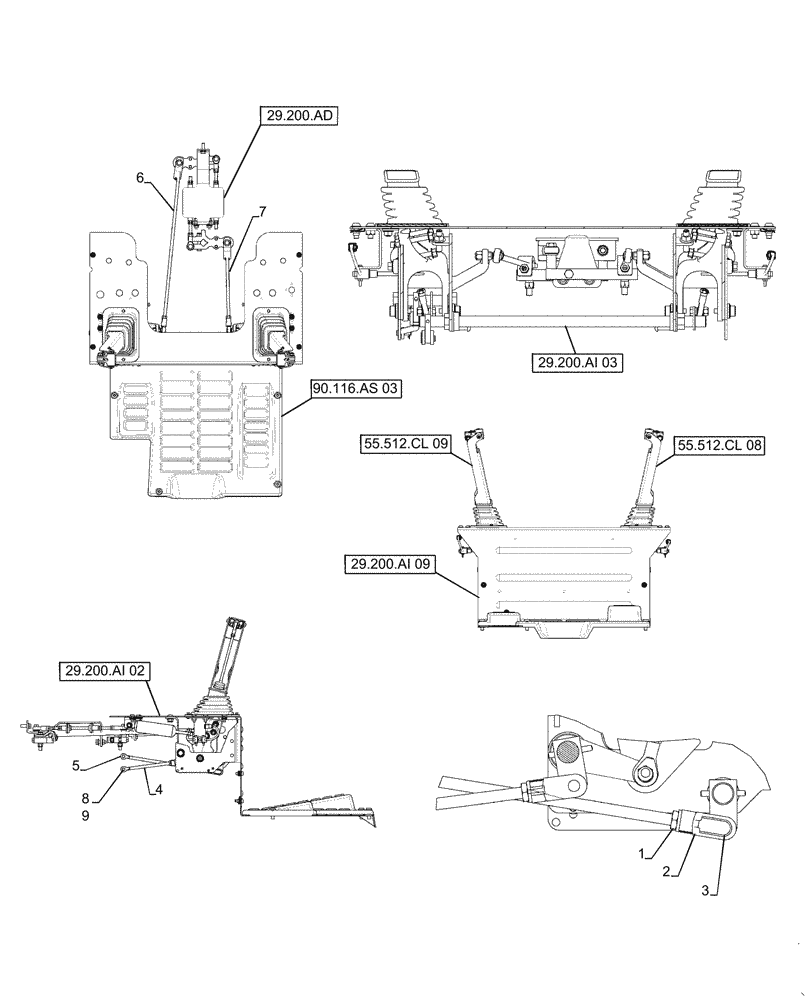 29.200.AD
6
7
29.200.AI 03
90.116.AS 03
55.512.CL 09
55.512.CL 08
29.200.AI 09
29.200.AI 02
5
8
9
4
1
2
3