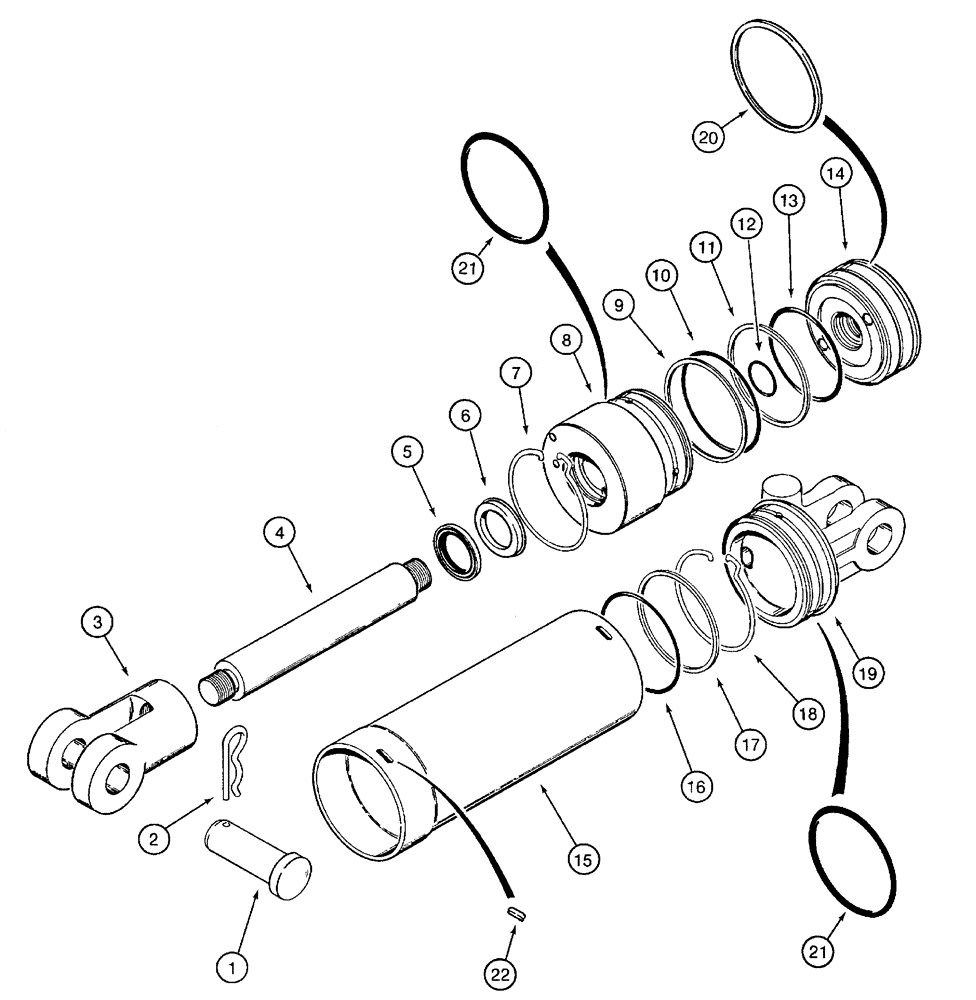 20
21
14
13
12
11
10
9
8
7
6
5
4
3
19
18
17
16
15
2
1
22
21