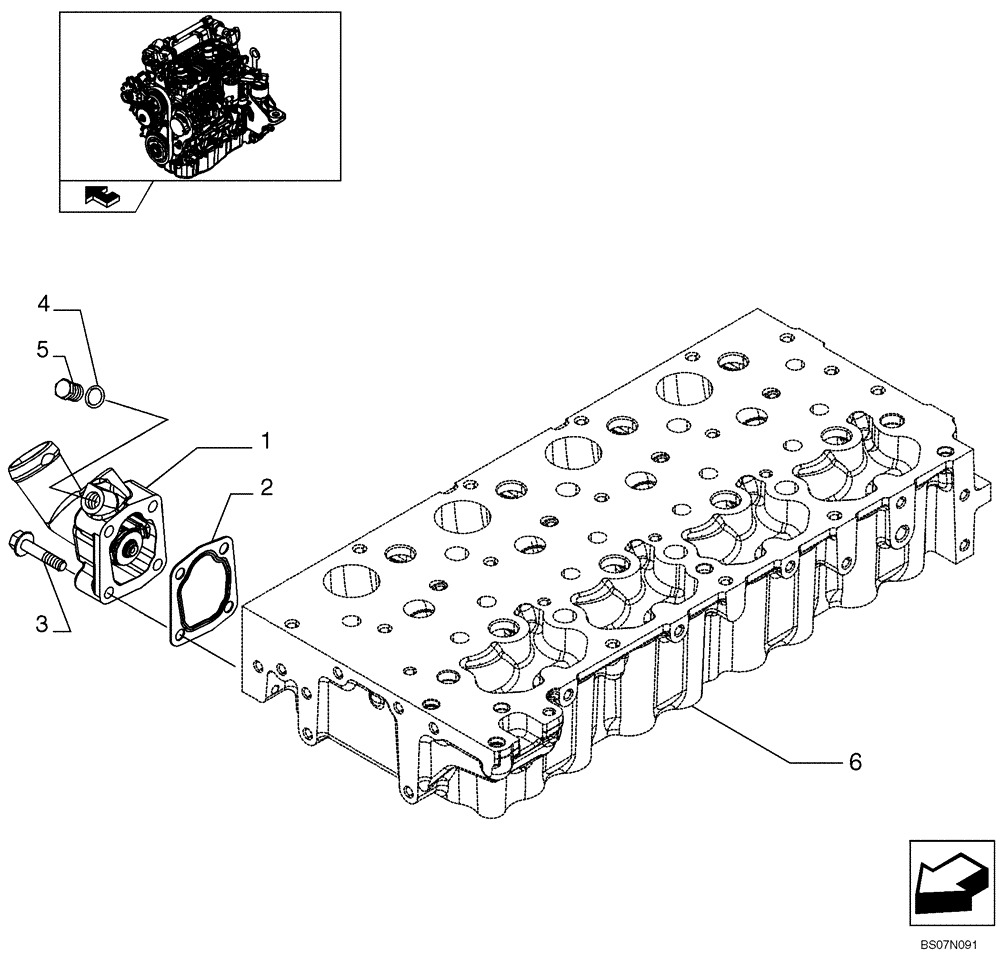 4
5
1
2
3
6
BS07N091