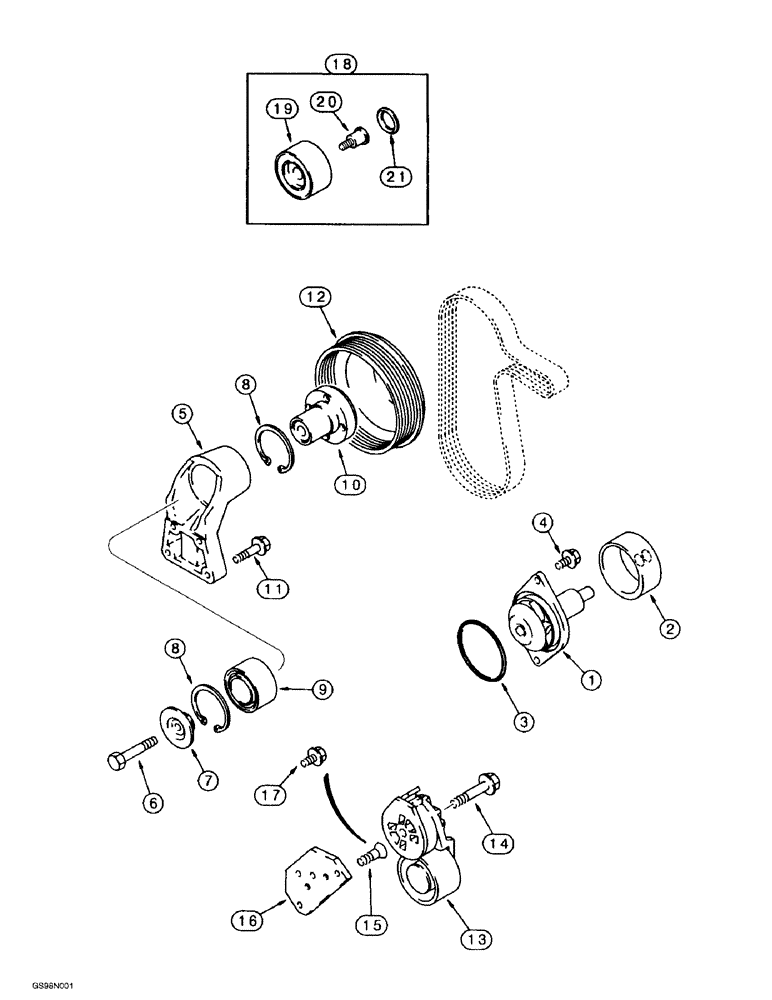 18
19
20
21
12
8
5
10
11
4
2
1
3
8
9
7
6
17
14
16
15
13
GS98N001