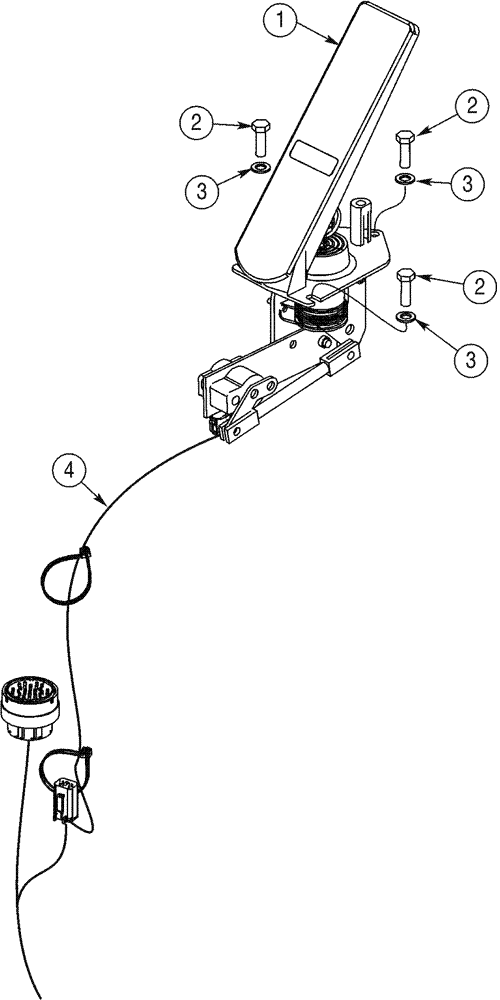 1
2
2
3
3
2
3
4