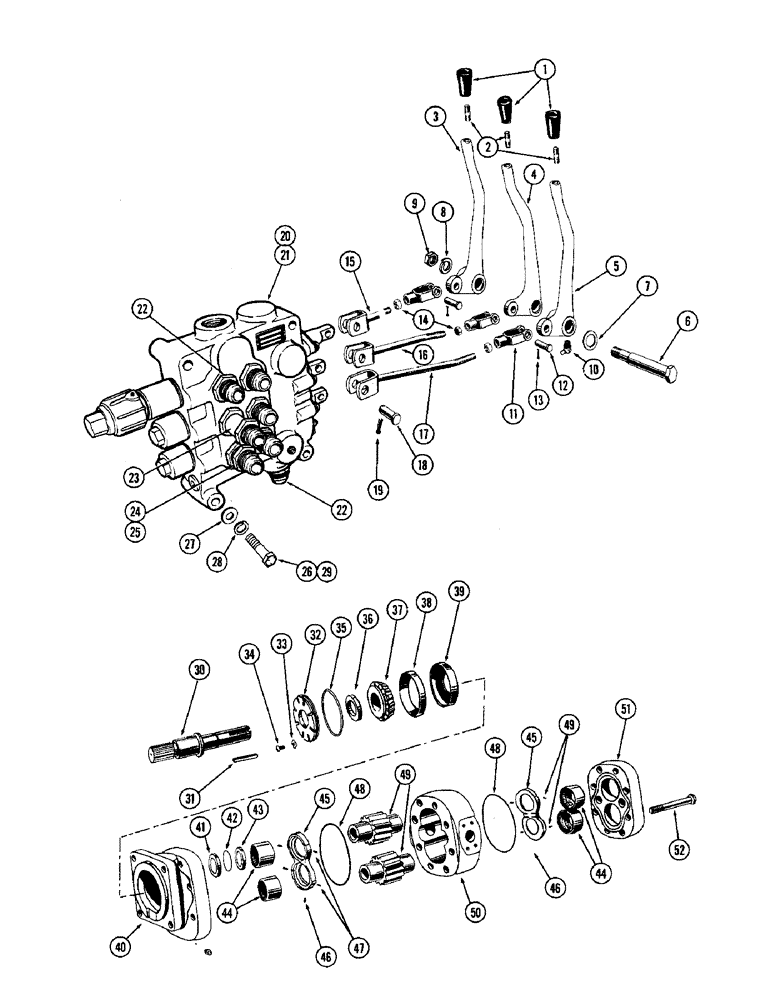 1
2
3
4
5
6
7
8
9
10
11
12
13
14
15
16
17
18
19
20
21
22
22
23
24
25
26
27
28
29
30
31
32
33
34
35
36
37
38
39
40
41
42
43
44
44
45
45
46
46
47
48
48
49
49
50
51
52