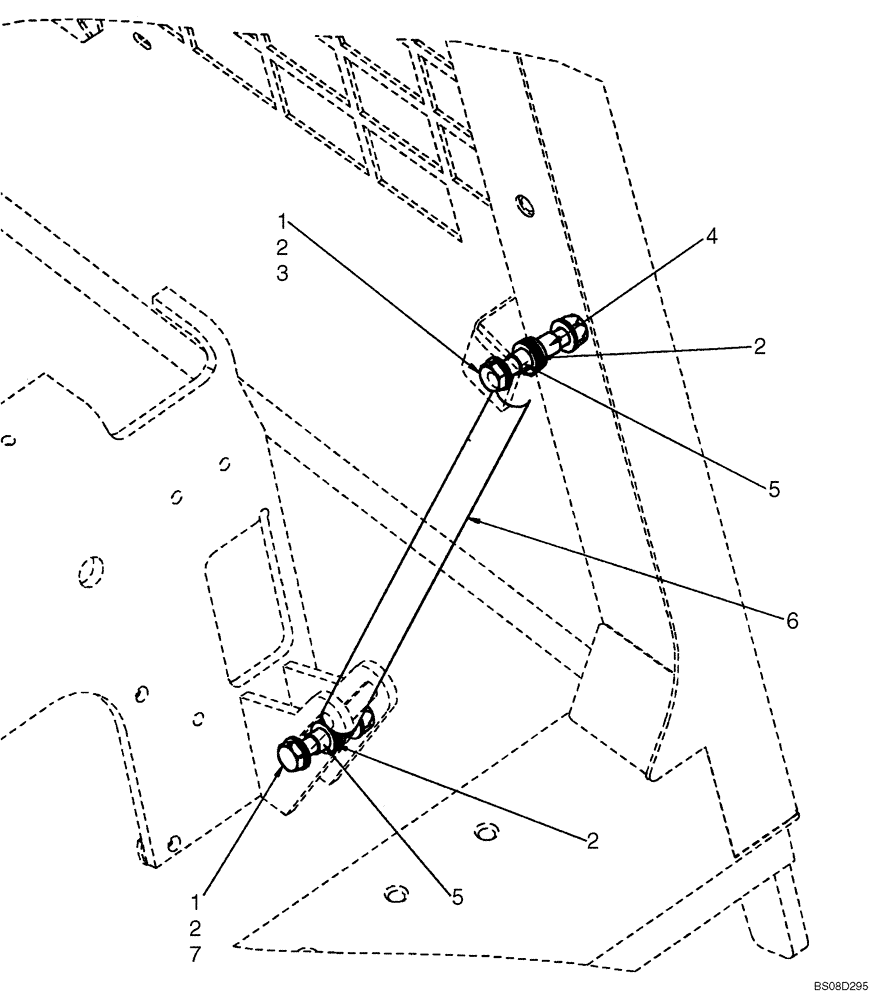 1
2
3

4

2

5

6

2

5

1
2
7

BS08D295