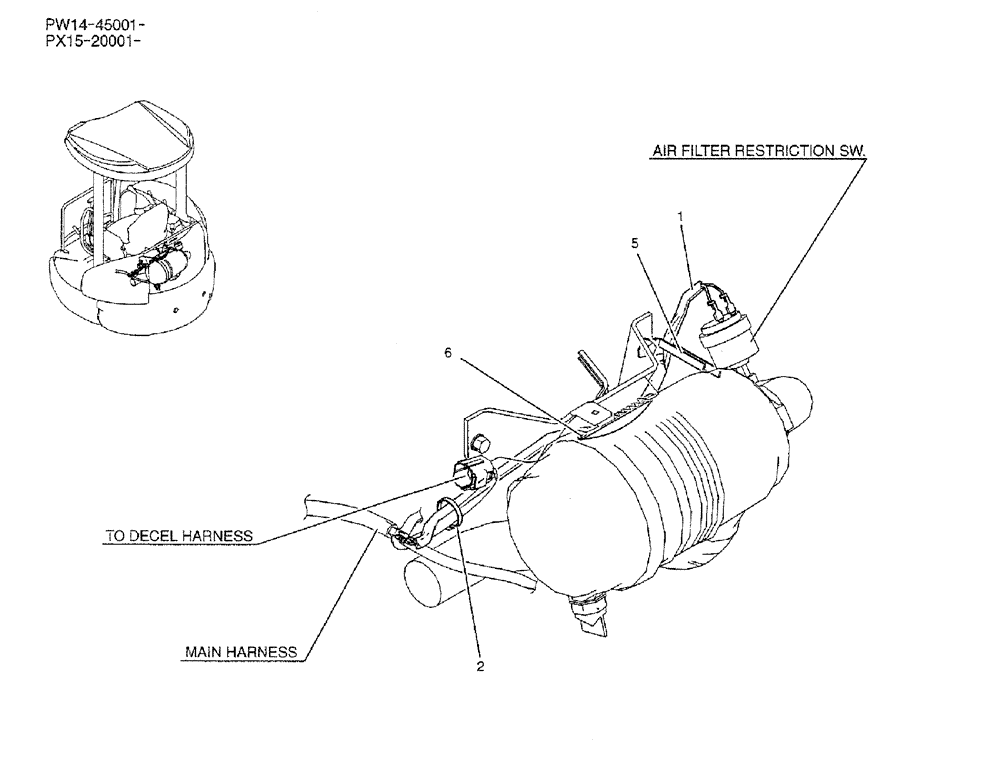 PW14-45001-
PX15-20001-

AIR FILTER RESTRICTION SW.

1

5

6

TO DECEL HARNESS

MAIN HARNESS

2