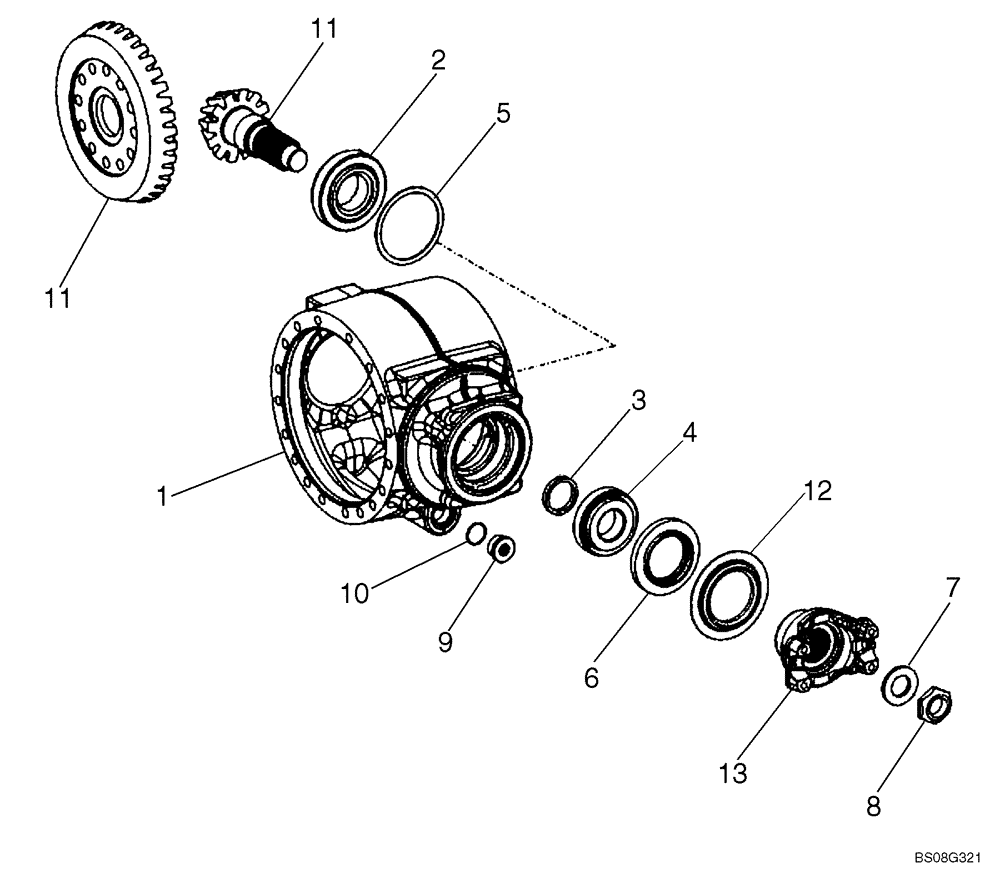 11
2
5
11
1
3
4
12
10
9
6
7
13
8
BS08G321