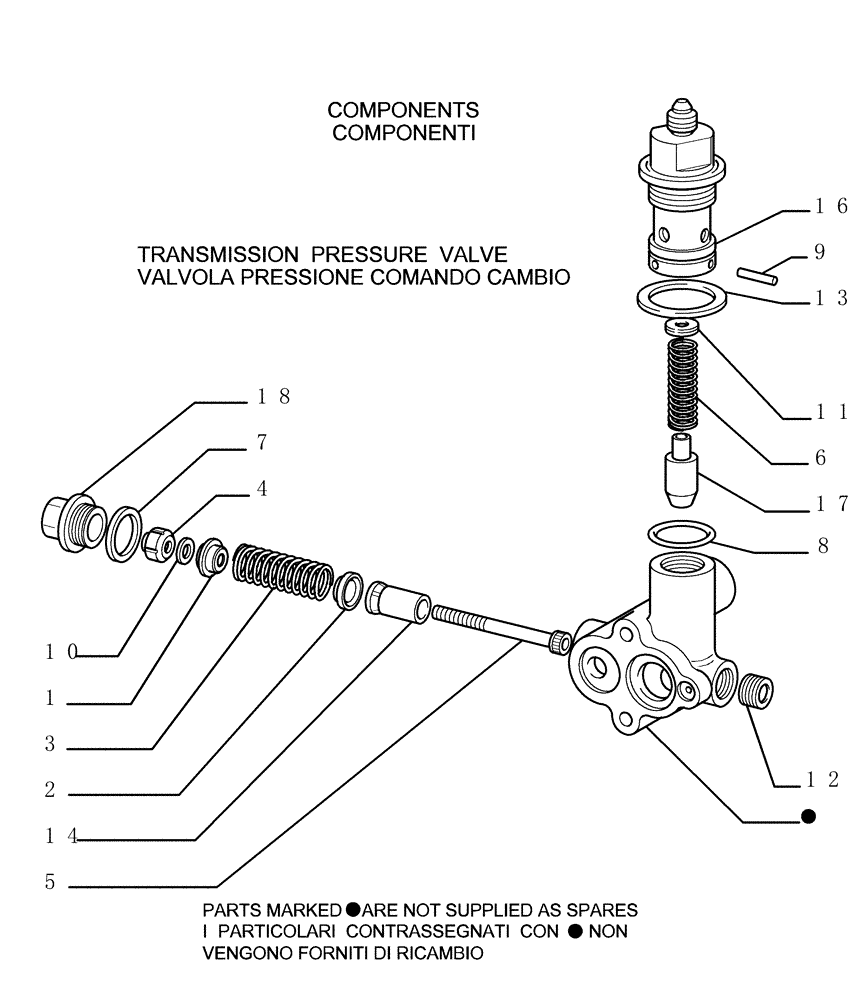 COMPONENTS
COMPONENTI

TRANSMISSION PRESSURE VALVE
VALVOLA PRESSIONE COMANDO CAMBIO

16
9
13
11
6
17
8
18
7
4
10
1
3
2
14
5
12
●

PARTS MARKED ● ARE NOT SUPPLIED AS SPARES
I PARTICOLARI CONTRASSEGNATI CON ● NON VENGONO FORNITI DI RICAMBIO