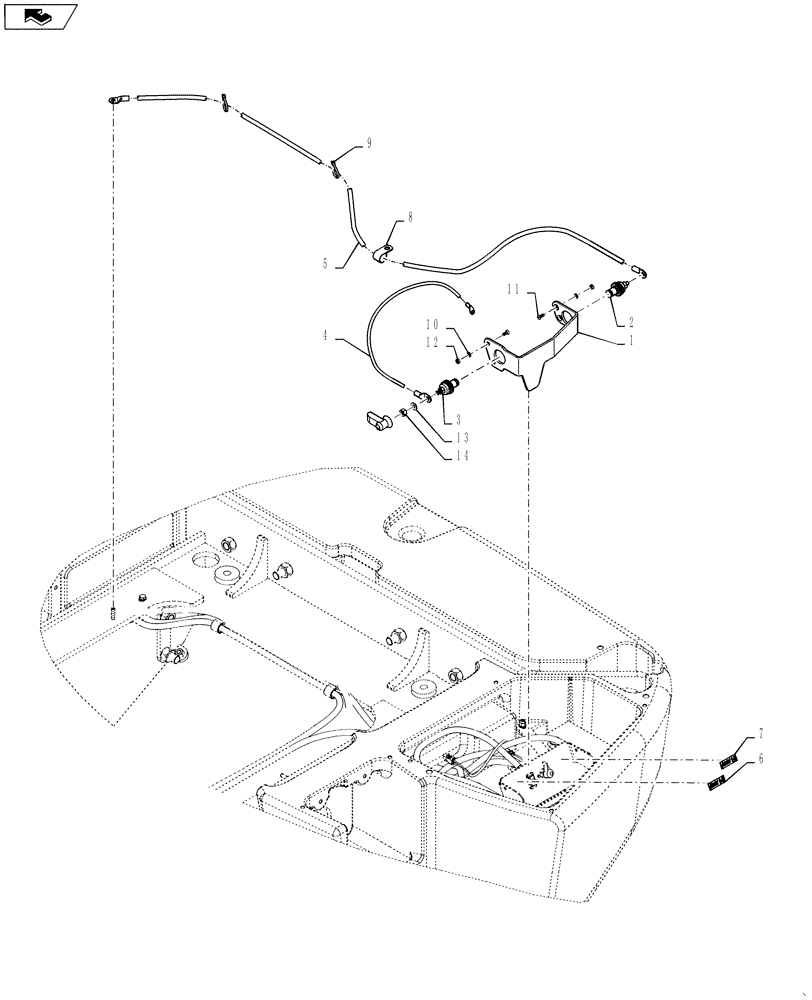 9
8
5
11
2
1
10
12
4
3
13
14
7
6