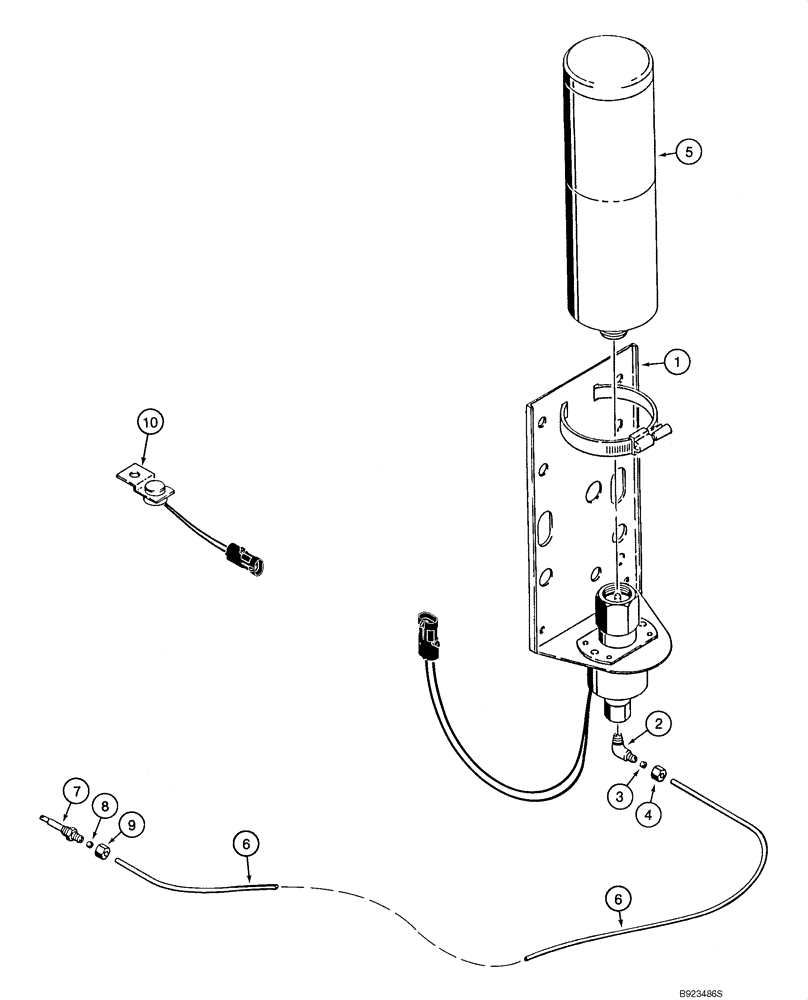 5
1
10
2
3
4
7
8
9
6
6
B923486S