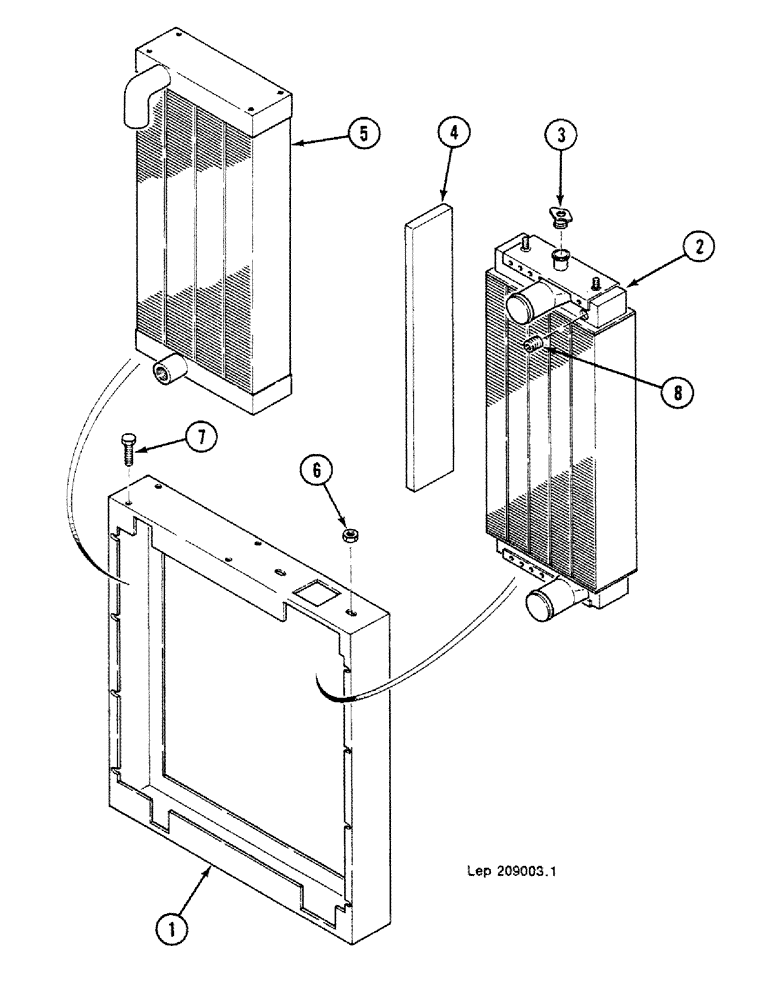 5
4
3
2
8
7
6
Lep 209003.1
1