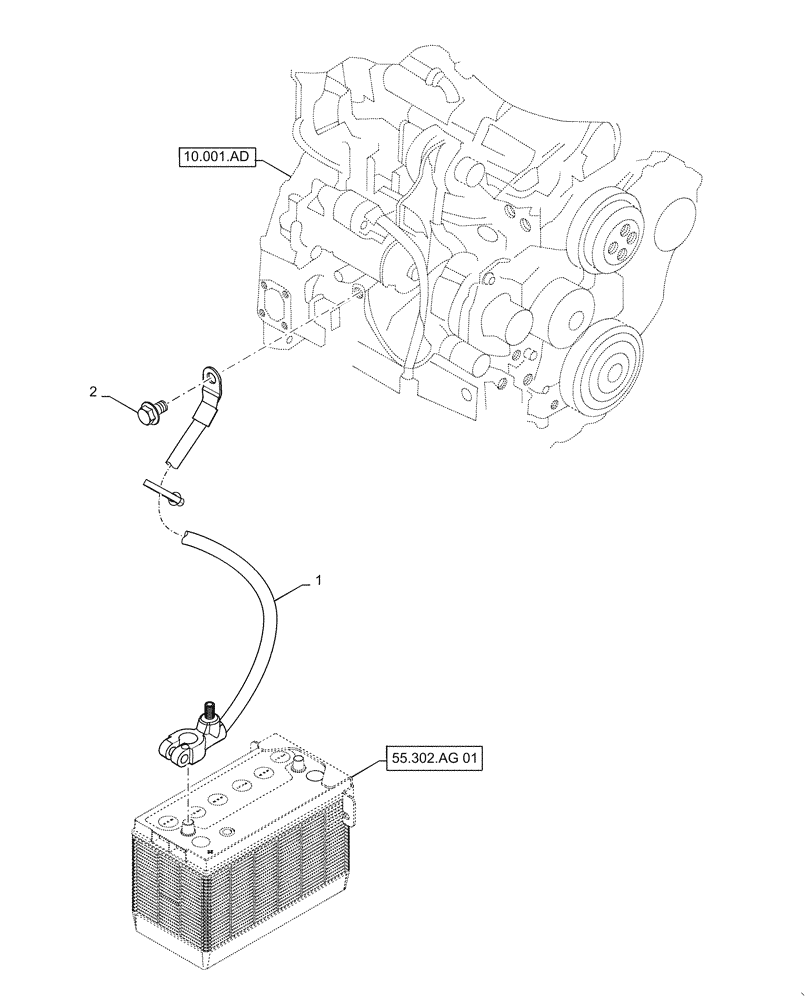 10.001.AD

2

1

55.302.AG 01