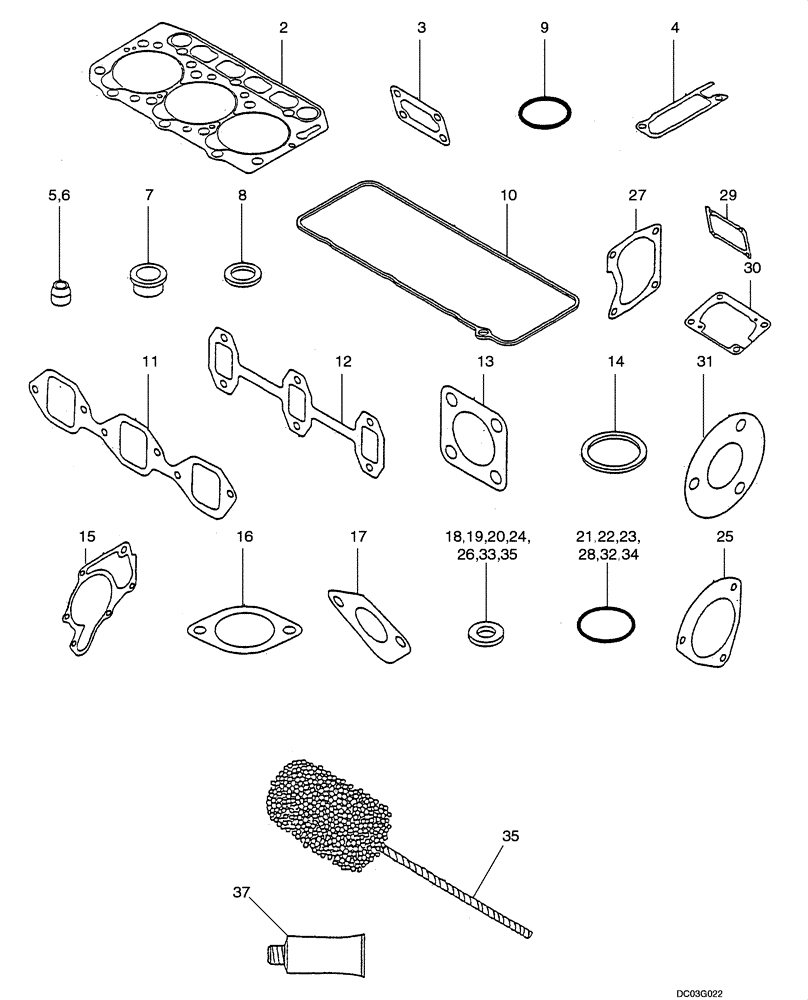 2
3
9
4
5,6
7
8
10
27
29
30
11
12
13
14
31
15
16
17
18,19,20,24, 26,33,35
21,22,23, 28,32,34
25
35
37
DC03G022