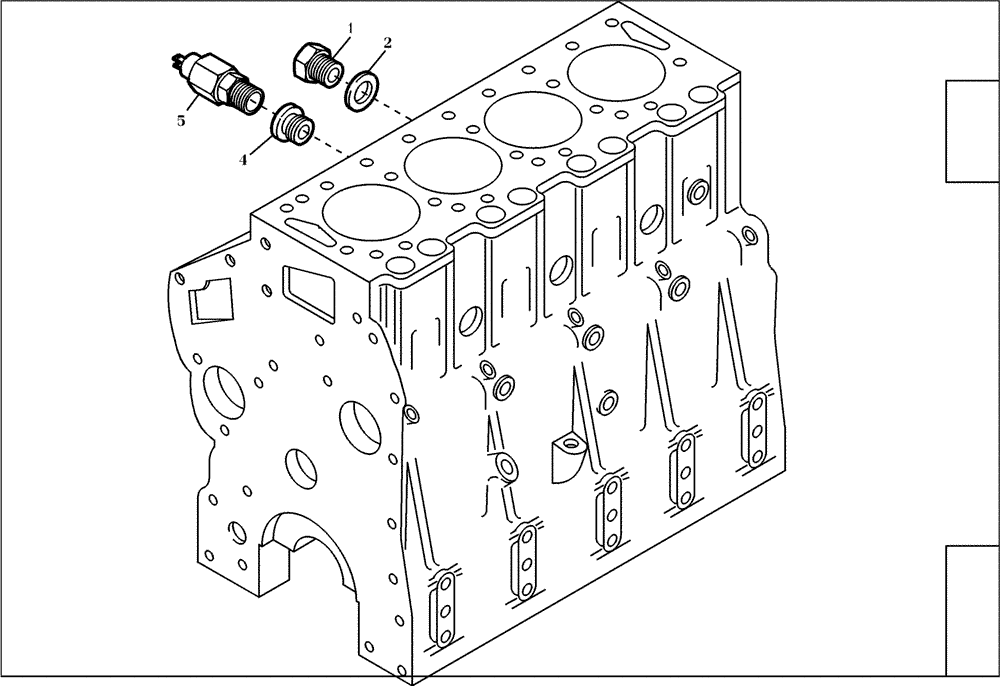 1
2
5
4