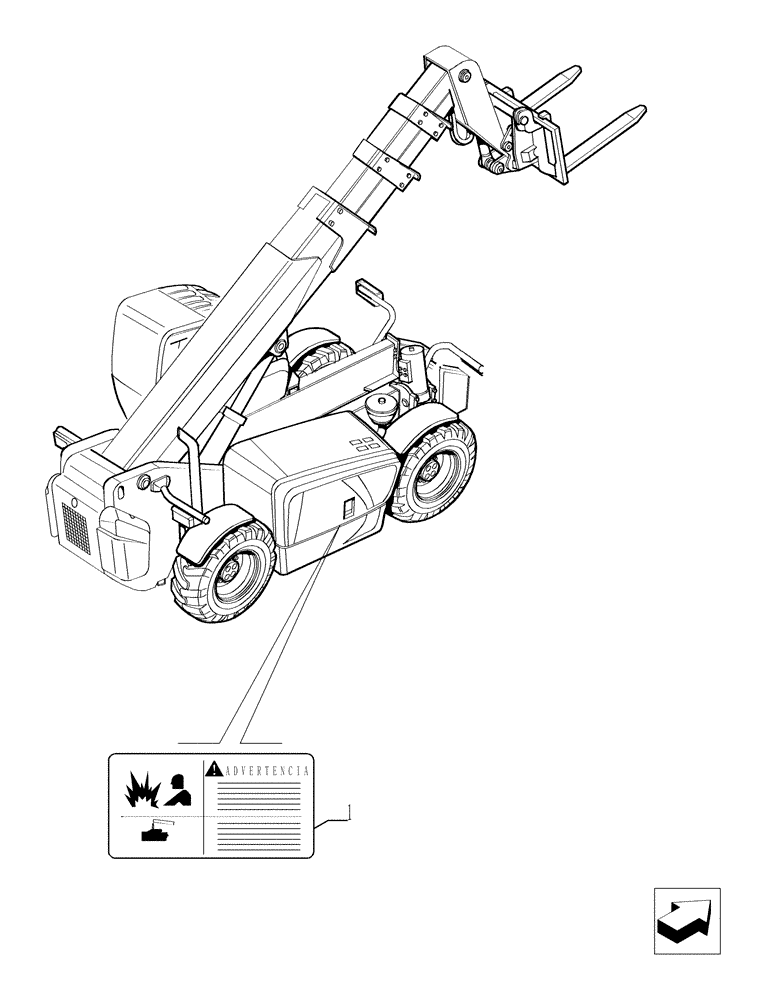 ADVERTENCIA

1