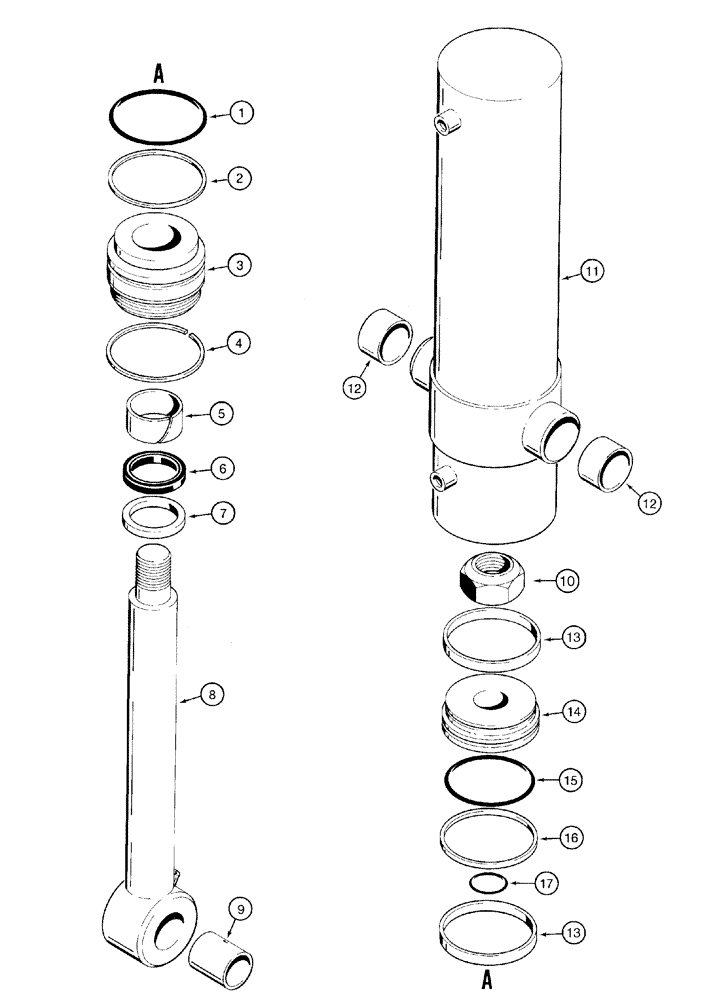 A
1
2
3
4
5
6
7
8
9
11
12
12
10
13
14
15
16
17
13
A