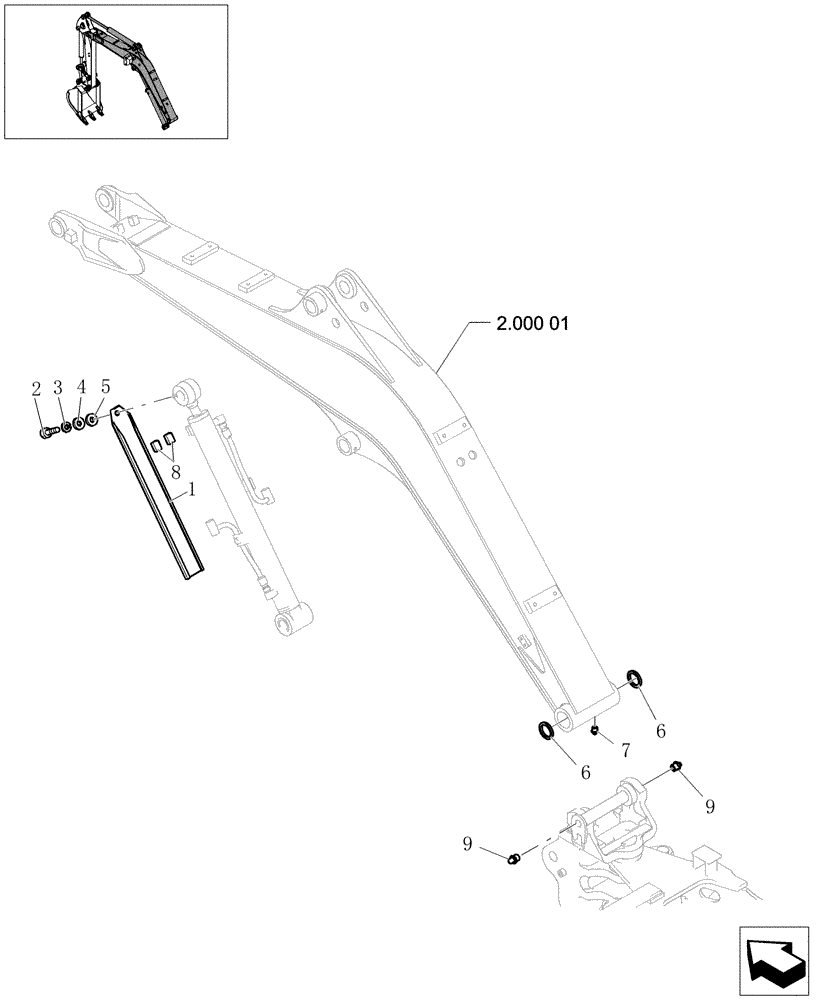 2.000 01
2
3
4
5
8
1
6
7
6
9
9