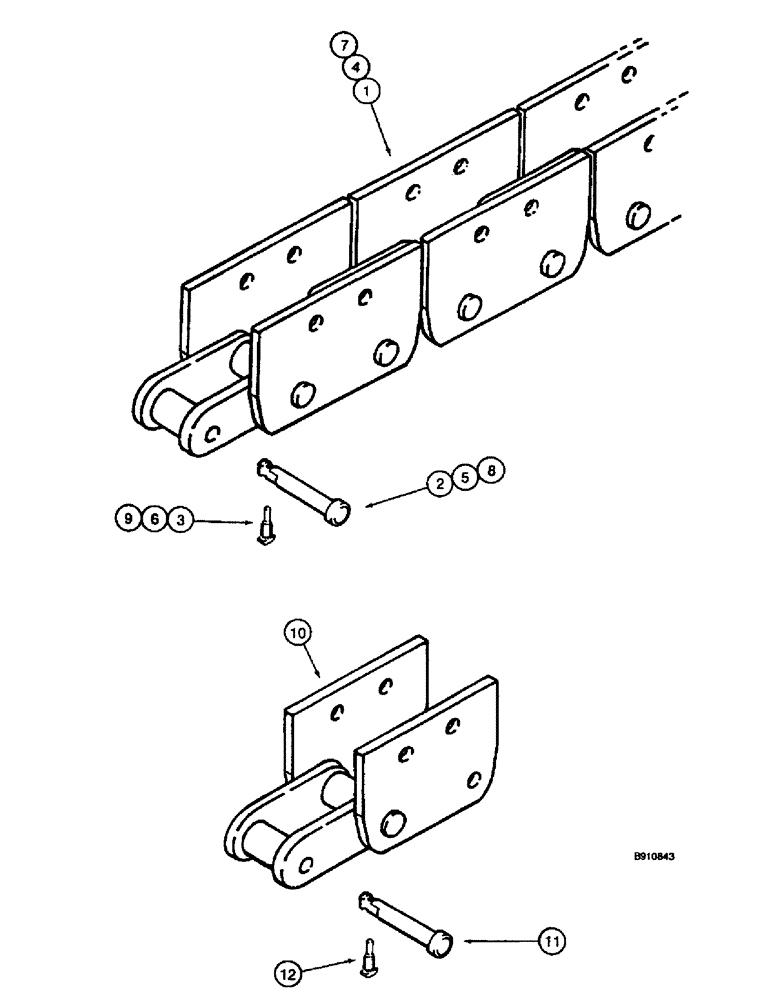 7
4
1
2 5 8
9 6 3
10
B910843
11
12