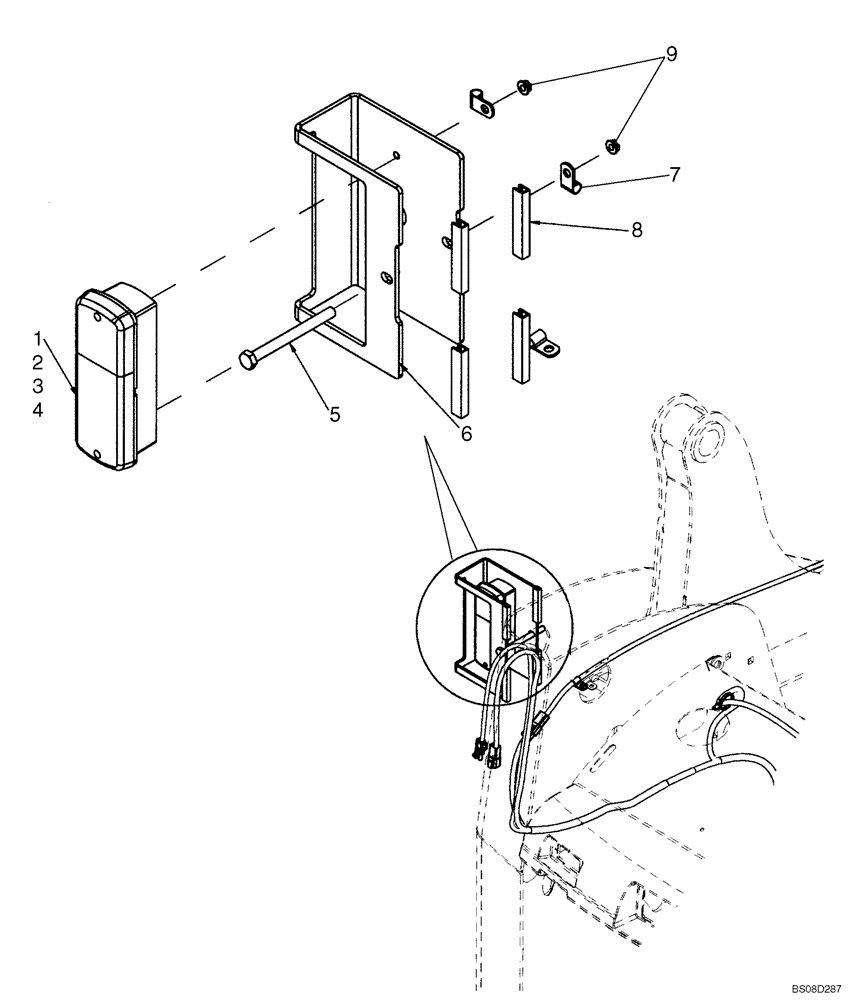 9
7
8
1
2
3
4
5
6
BS08D287