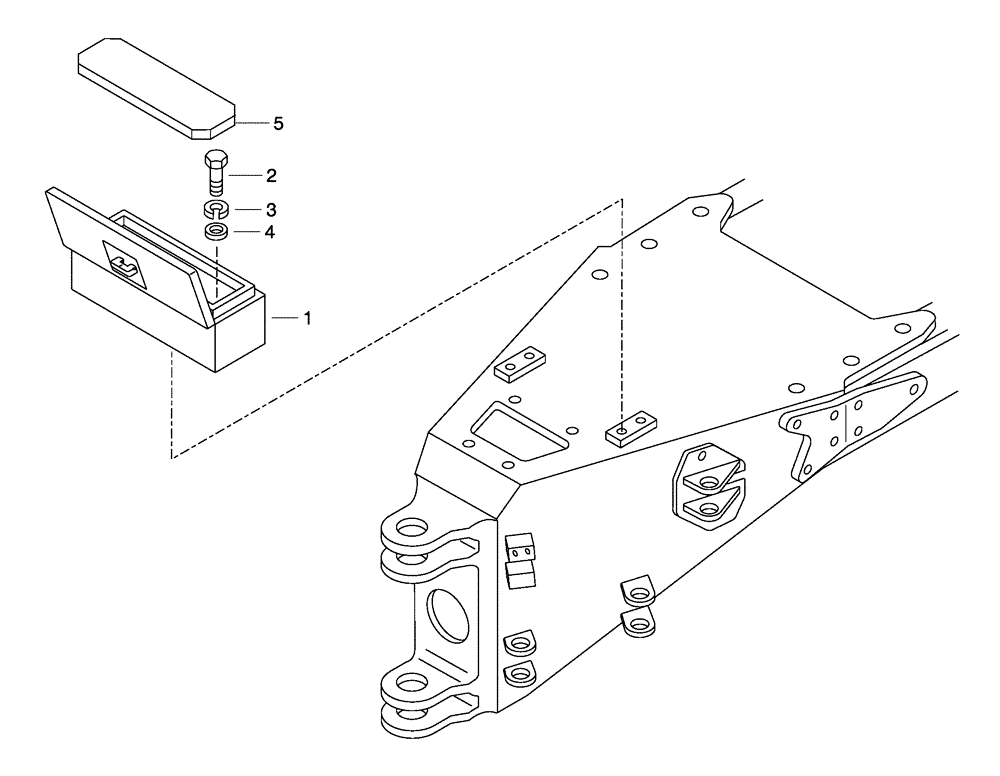 5
2
3
4
1