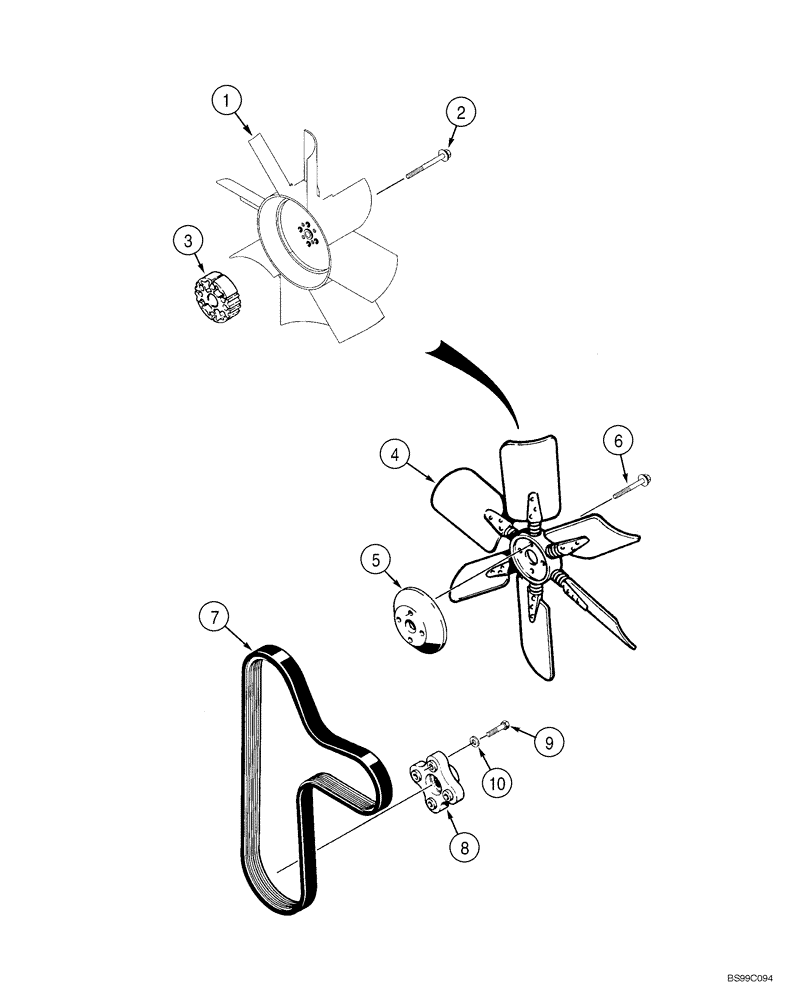 1
2
3
4
6
5
7
9
10
8
BS99C094