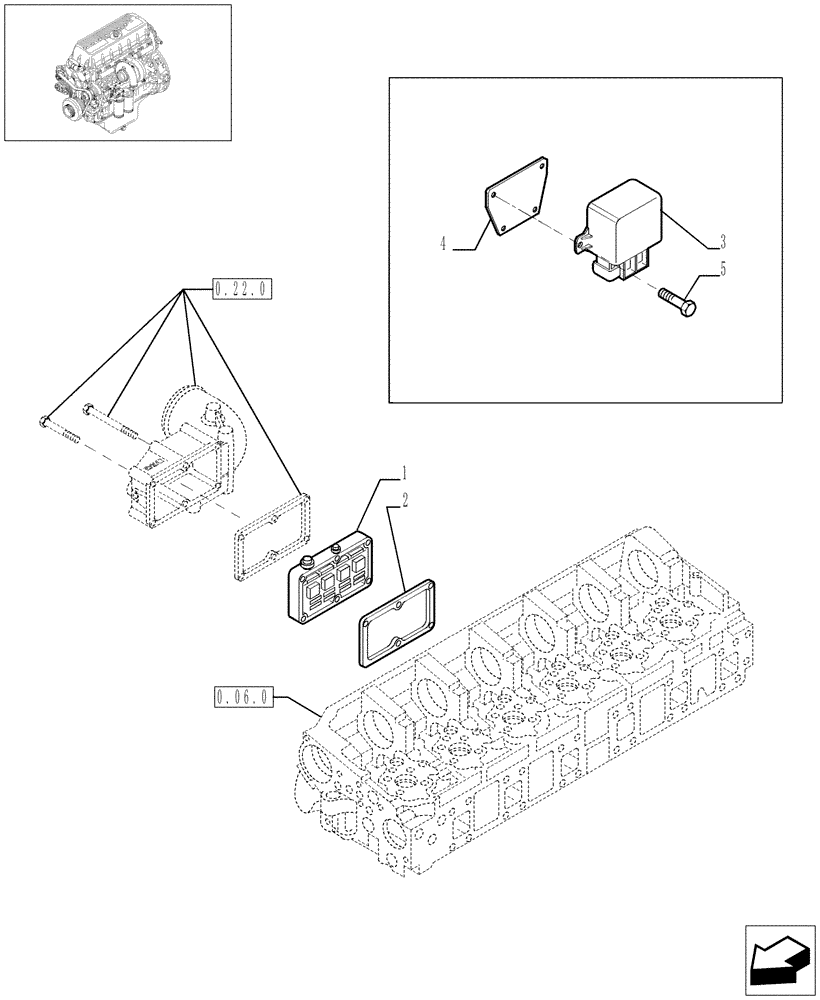 4
3
5
0.22.0
1
2
0.06.0