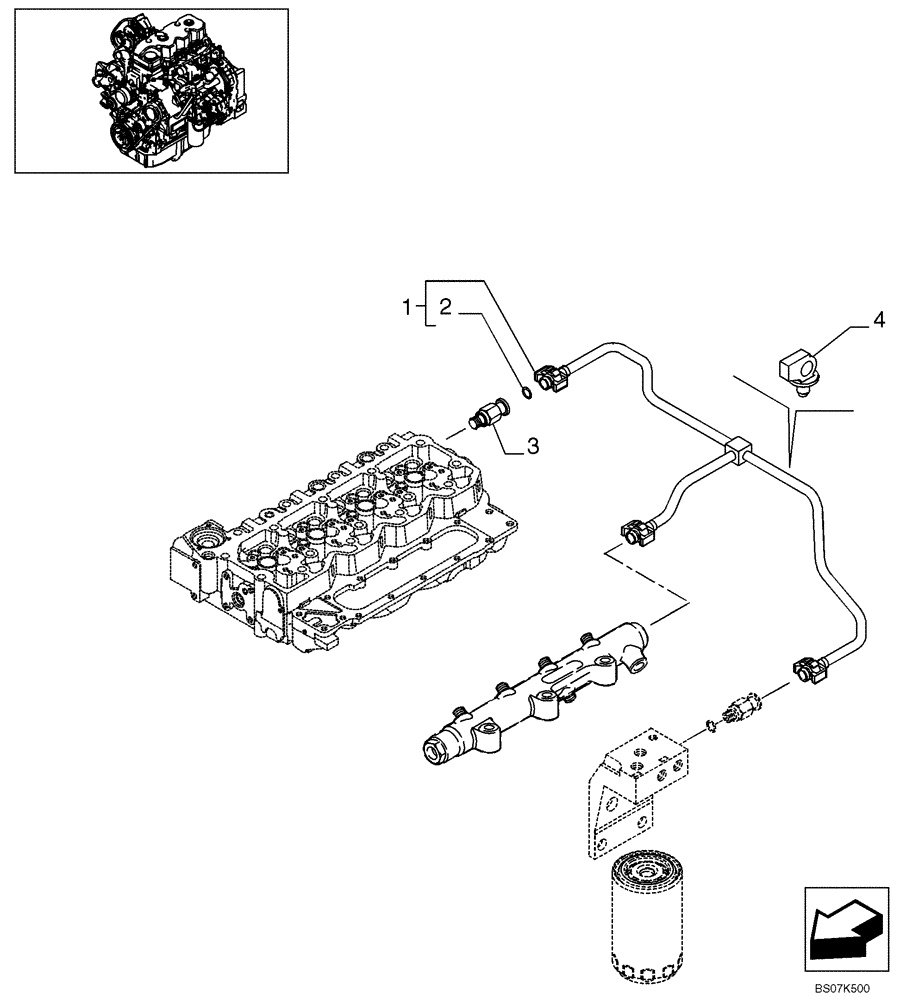 1
2
3
4
BS07K500