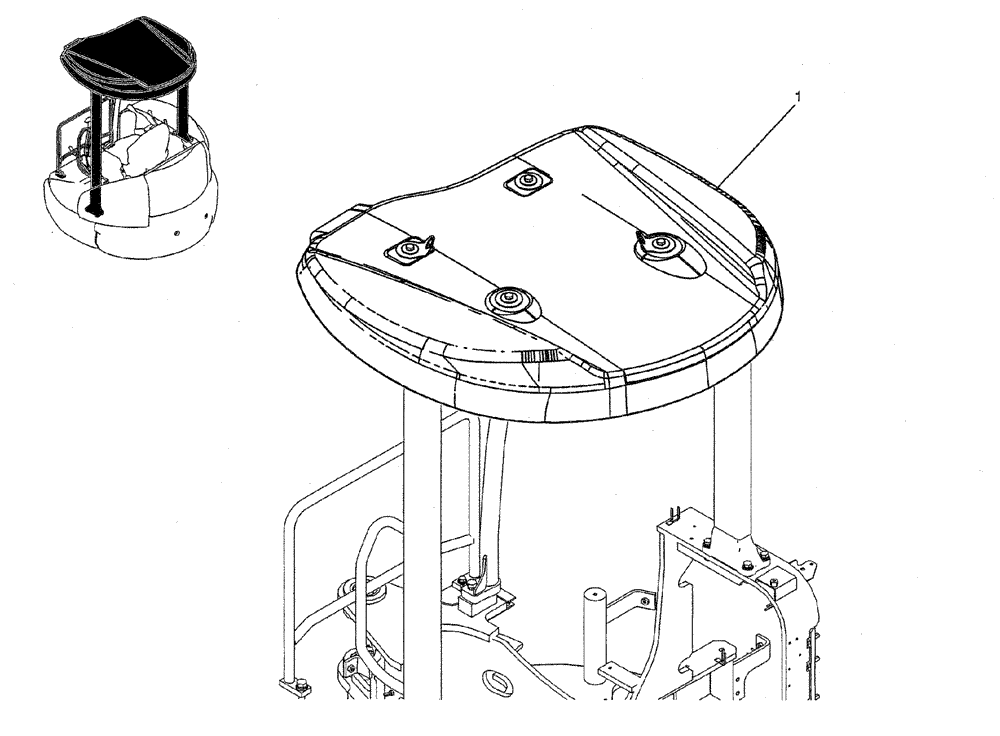 1