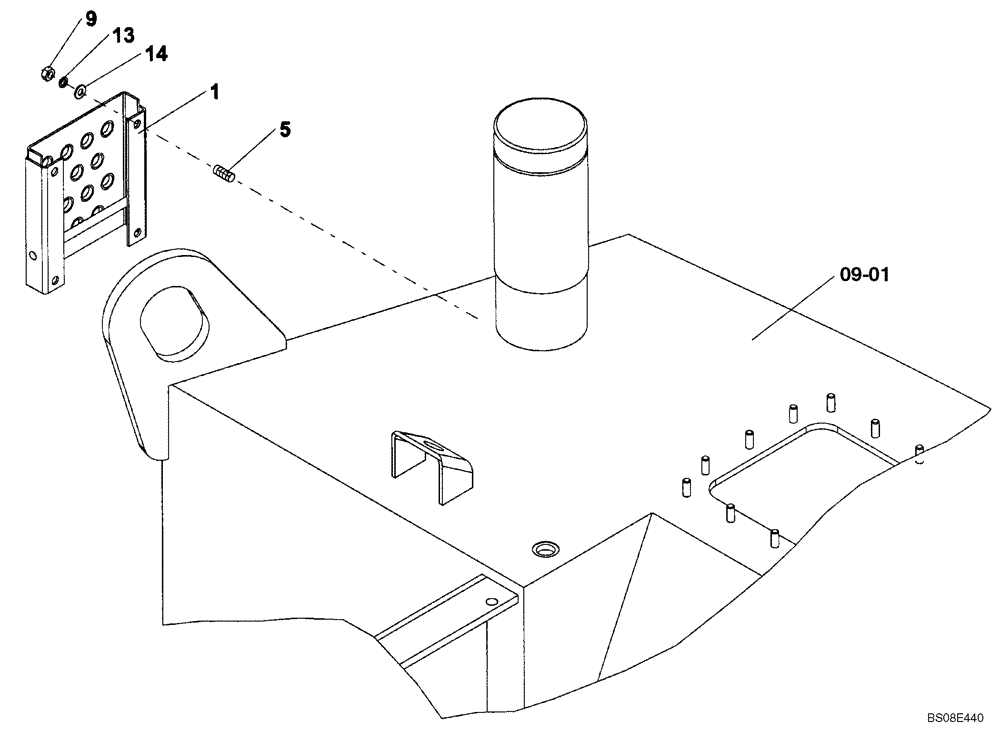 9
13
14
1
5
09-01
BS08E440