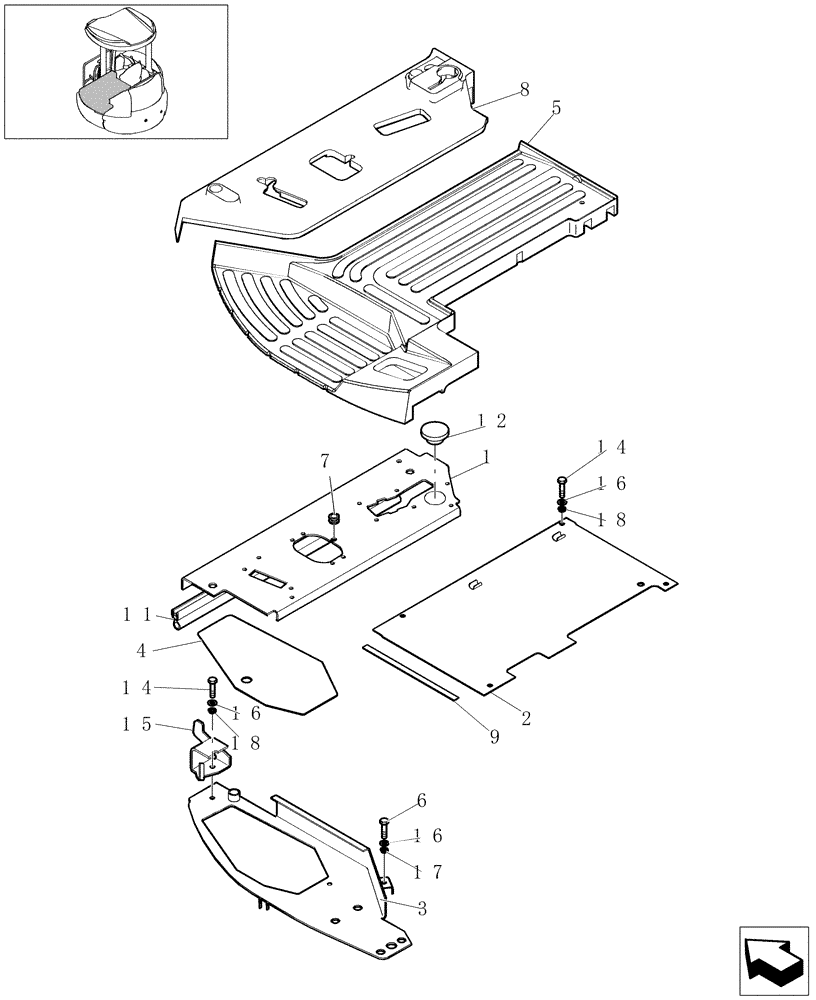 8
5
12
7
1
14
16
18
11
4
14
16
15
18
2
9
6
16
17
3