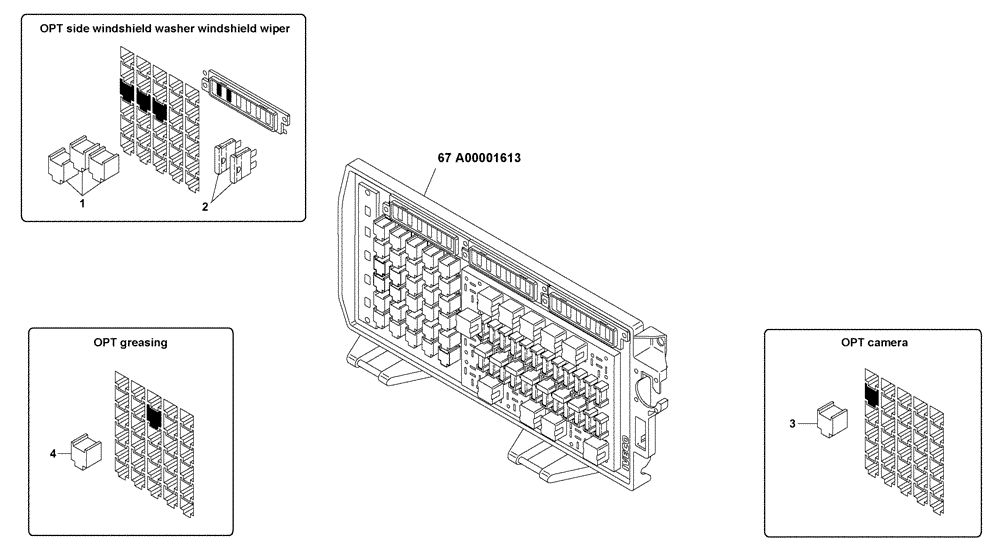 OPT side windshield washer windshield wiper

1

2

67 A00001613

OPT greasing

4

OPT camera

3