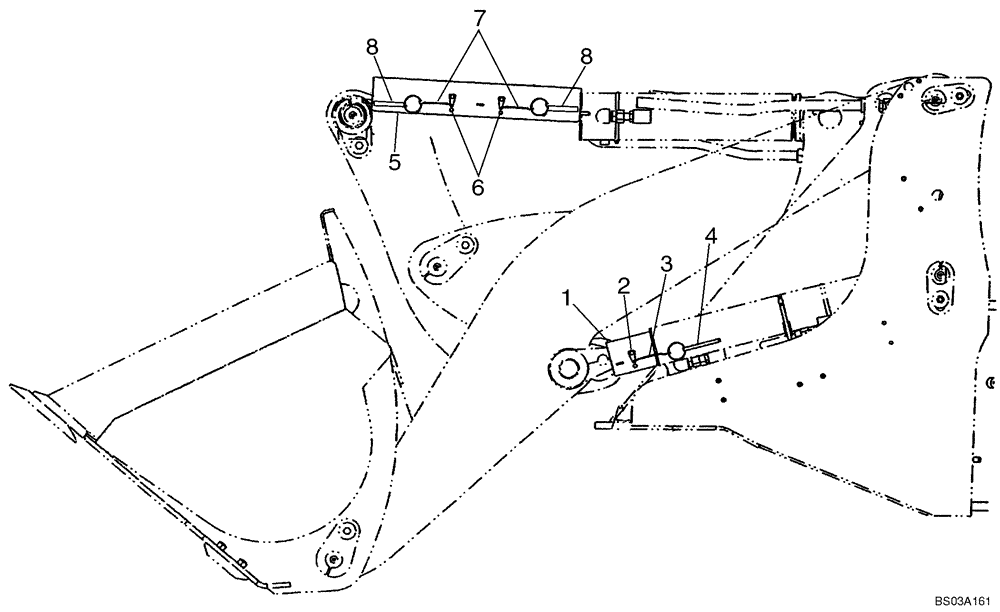 7
8
8
5
6
4
3
2
1
BS03A161