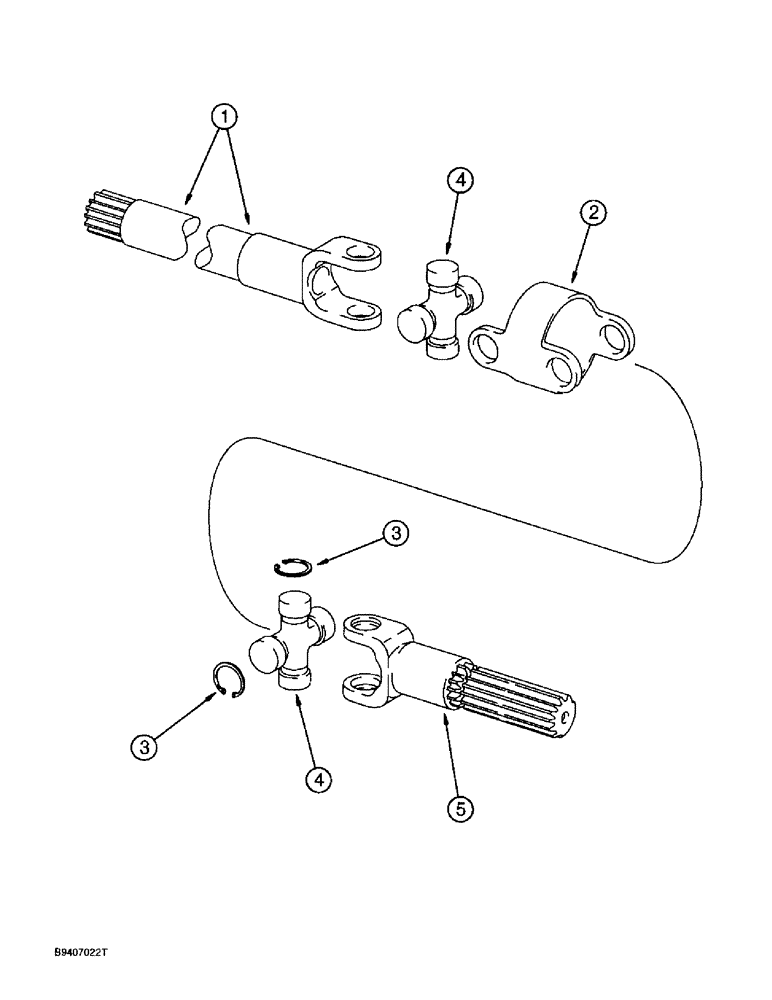 1
4
2
3
3
4
5
B9407022T