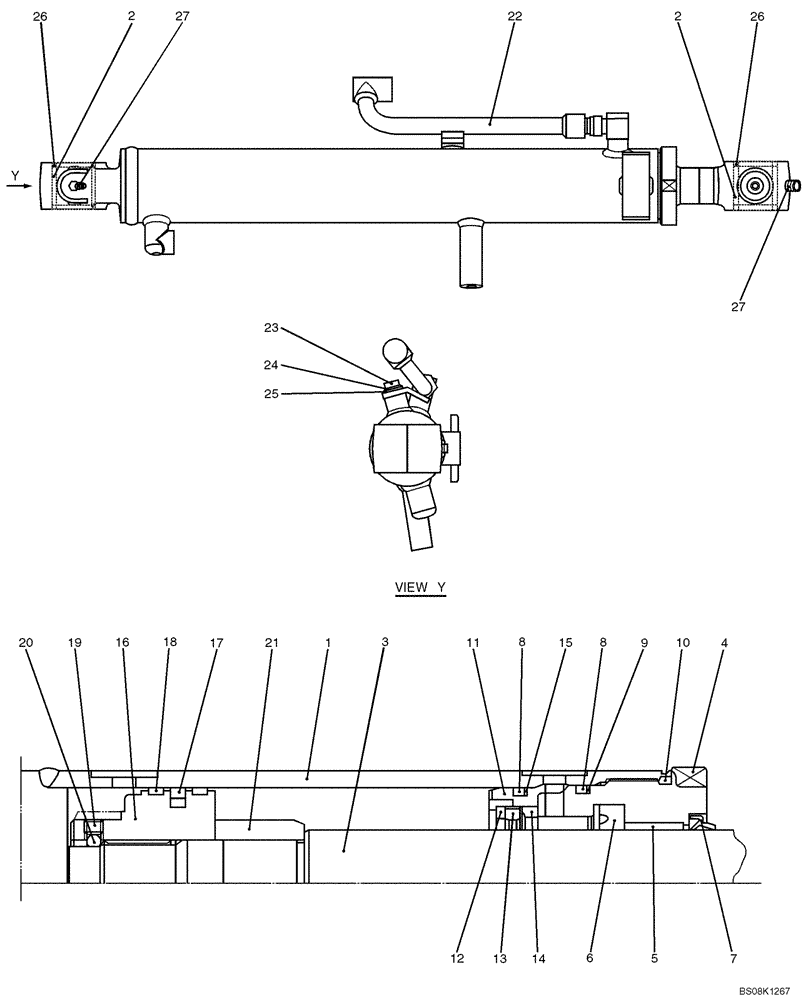 26
2
27
22
2
26
Y
27
23
24
25
VIEW Y
20
19
16
18
17
21
1
3
11
8
15
8
9
10
4
12
13
14
6
5
7
BS08K1267