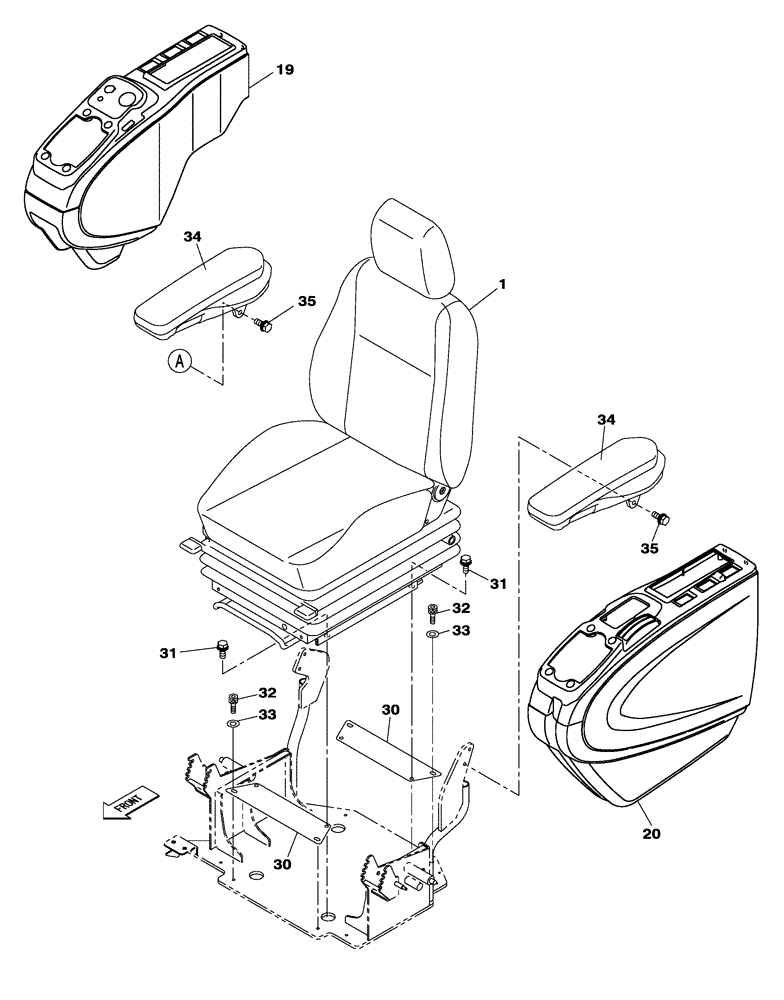 19

34

35

A

1

34

35

31

32

33

31

32

33

30

FRONT

30

20