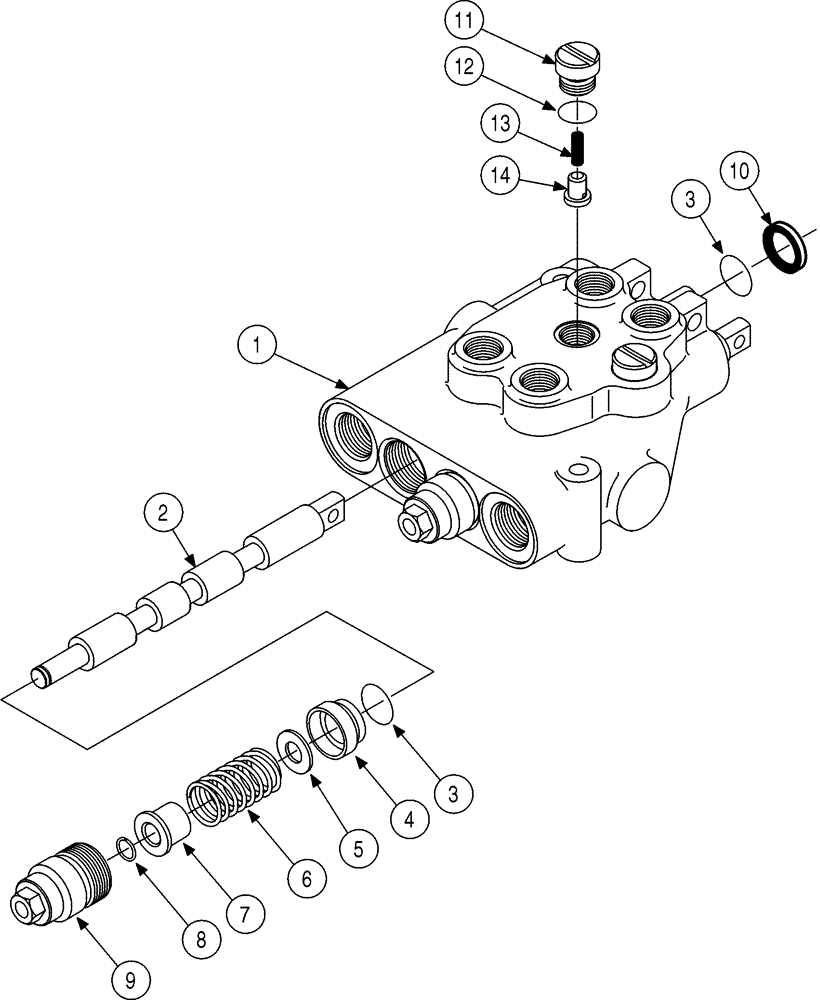 11
12
13
14
3
10
1
2
3
4
5
6
7
8
9