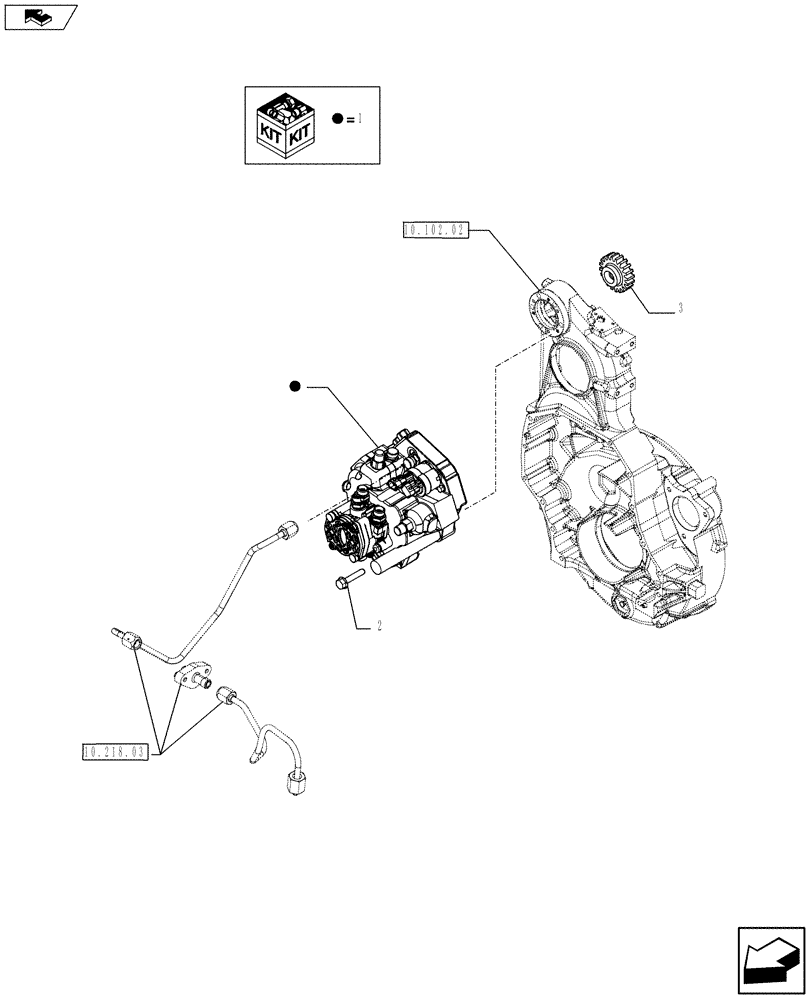 KIT KIT

● = 1

10.102.02

3

●

2

10.218.03