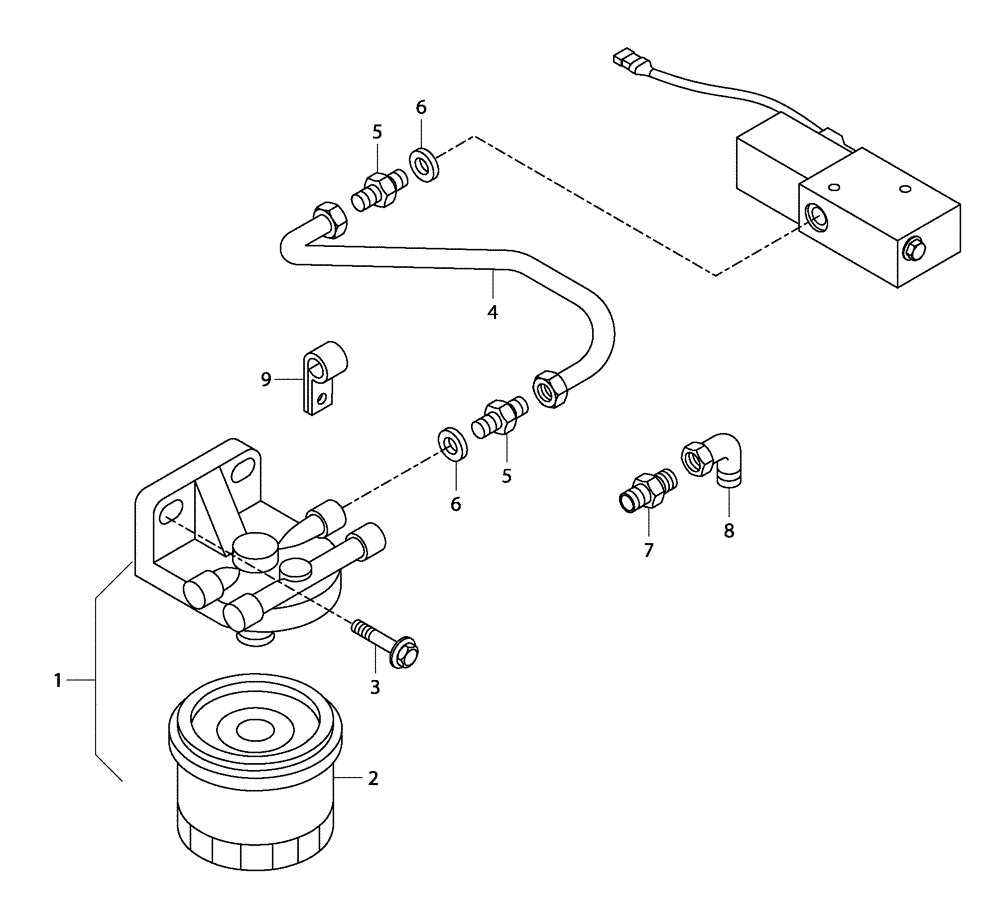 6
5
4
9
6
5
7
8
1
3
2