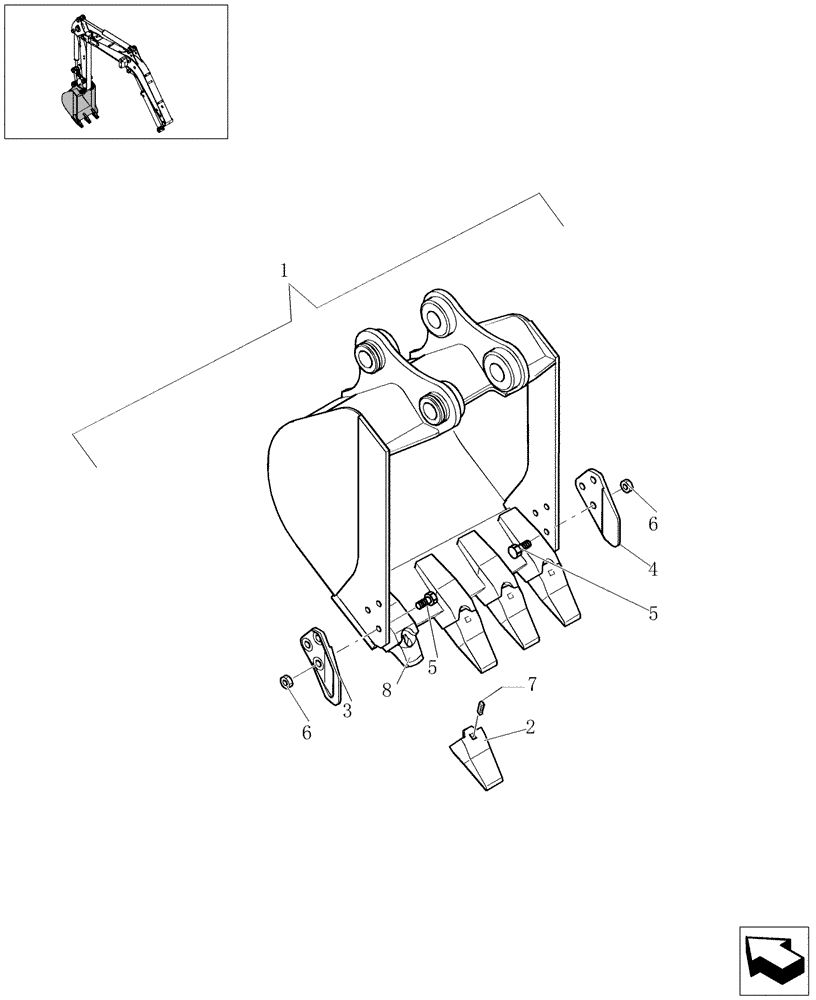 1
6
4
5
5
8
3
6
7
2