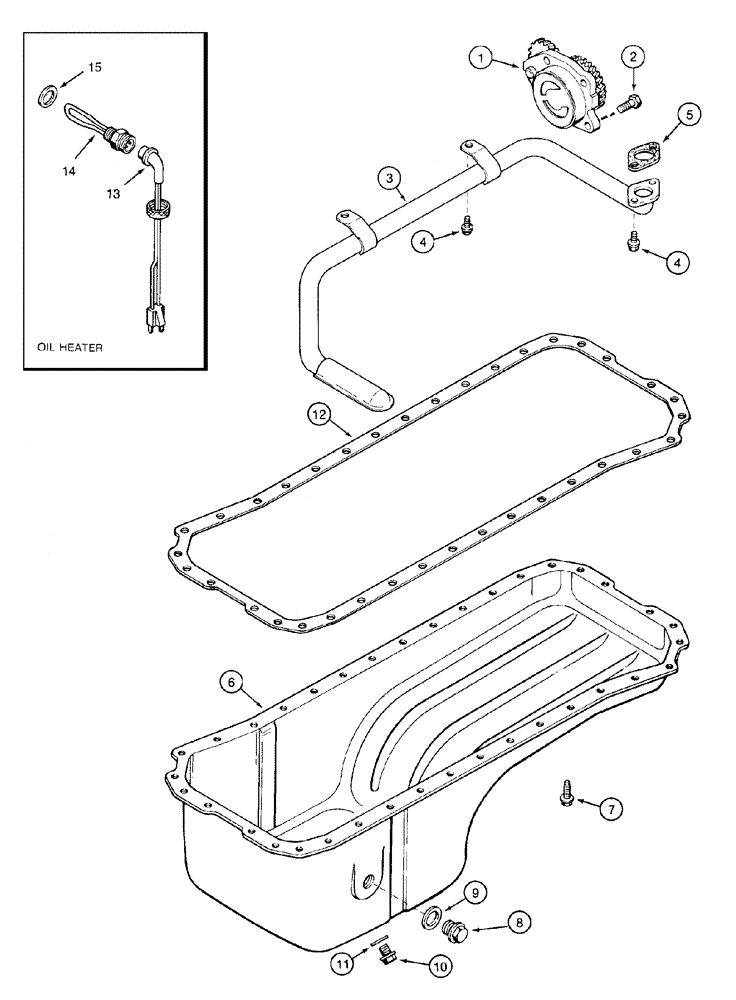 15
14
13
OIL HEATER
1
2
5
3
4
4
12
6
7
9
8
11
10