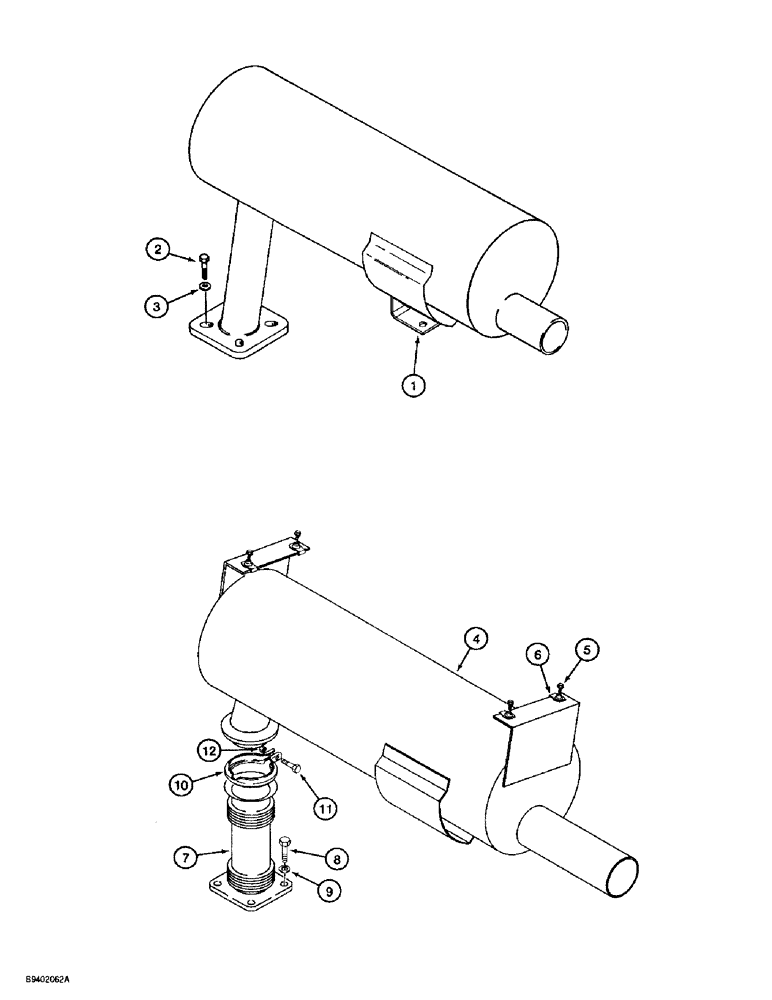 2
3
1
4
6
5
12
10
11
7
8
9
S9402062A