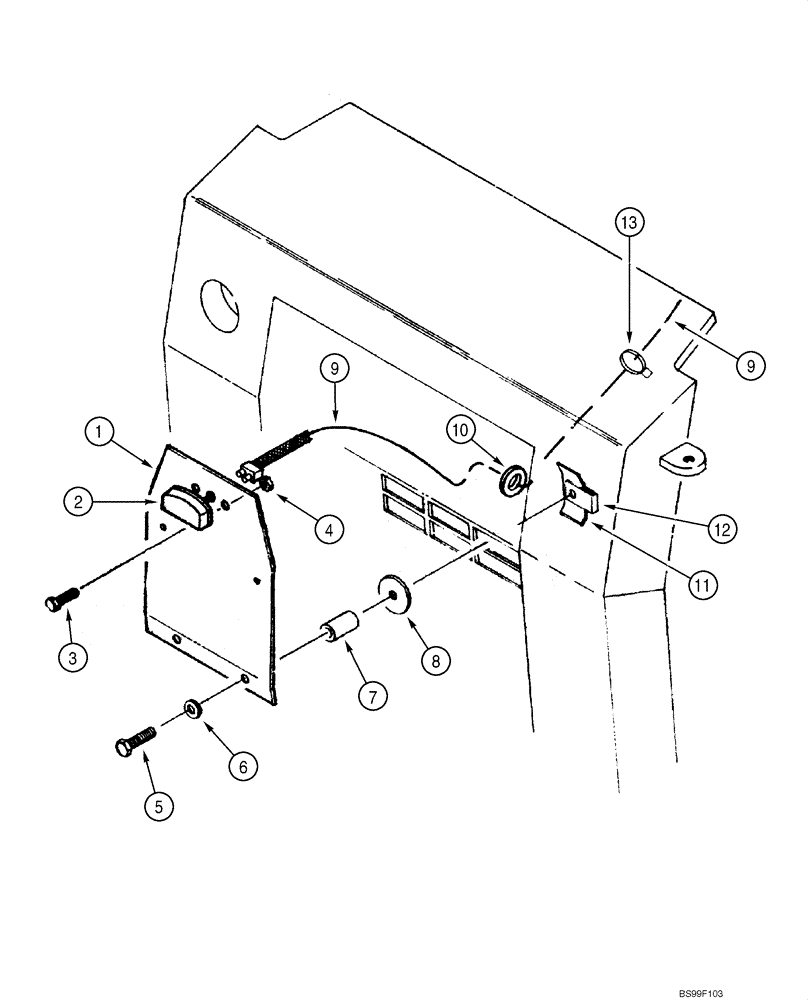 13
9
9
10
1
2
4
12
11
3
8
7
6
5
BS99F103