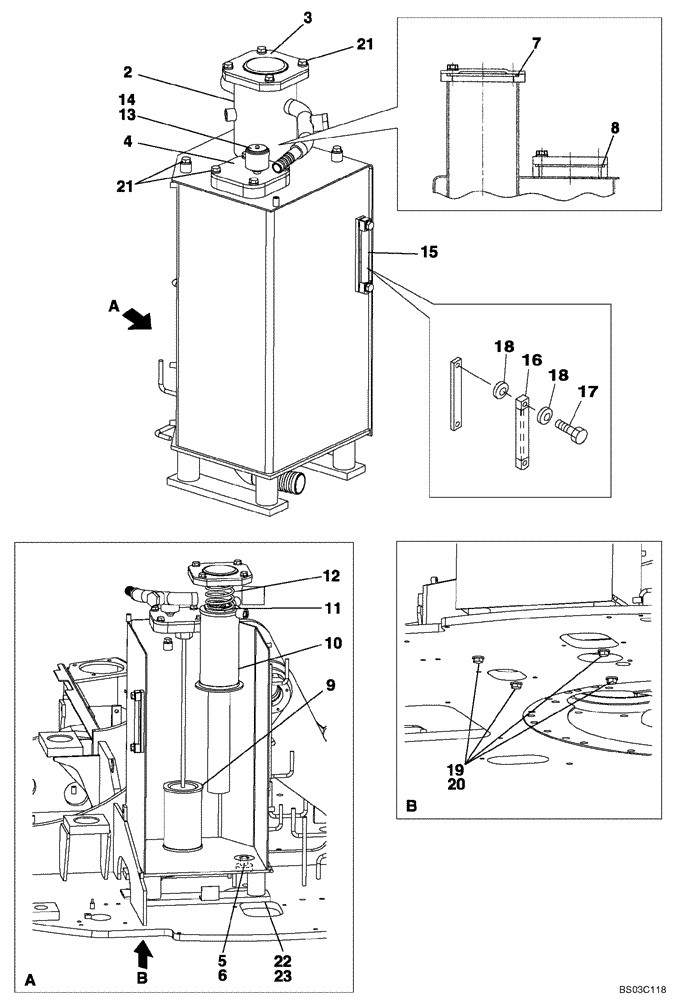 3
21
2
14
13
4
21
7
8
15
A
18
16
18
17
12
11
10
9
5
6
22
23
A
B
19
20
B
BS03C118