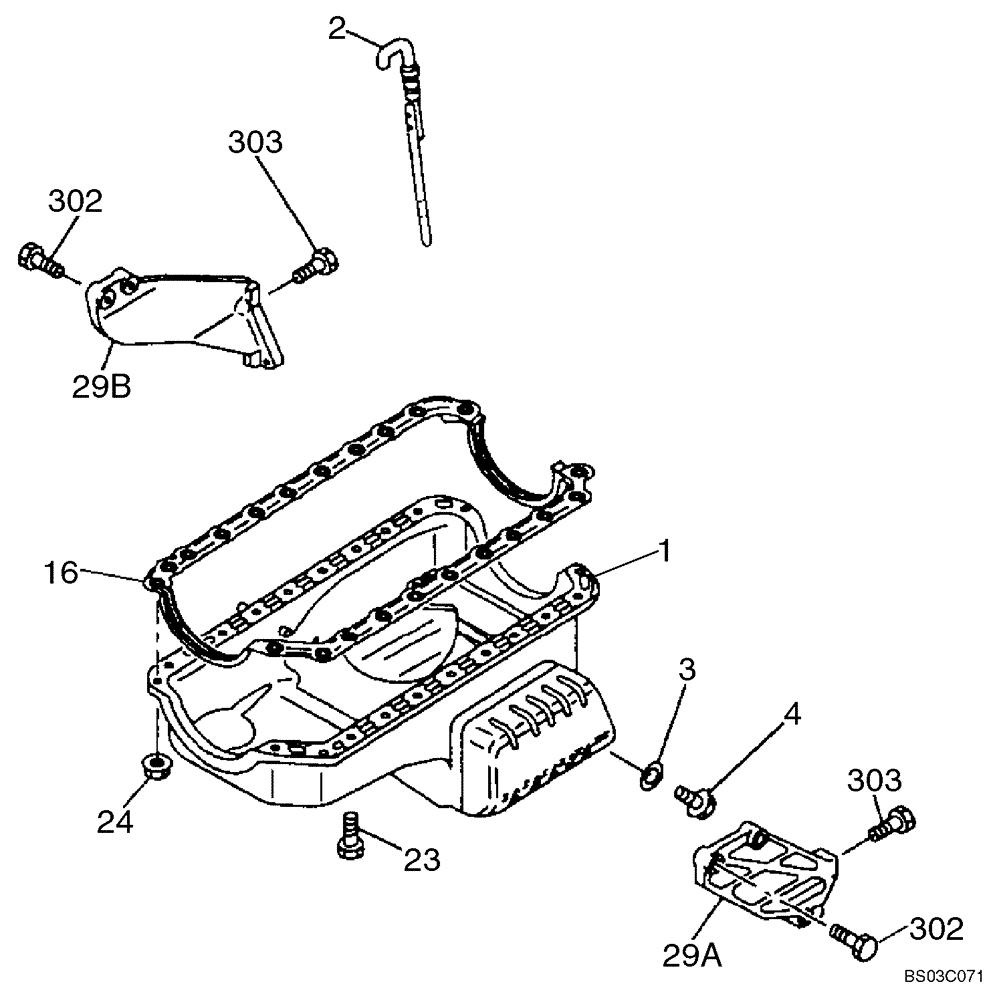 2
303
302
29B
16
1
3
4
303
24
23
29A
302
BS03C071