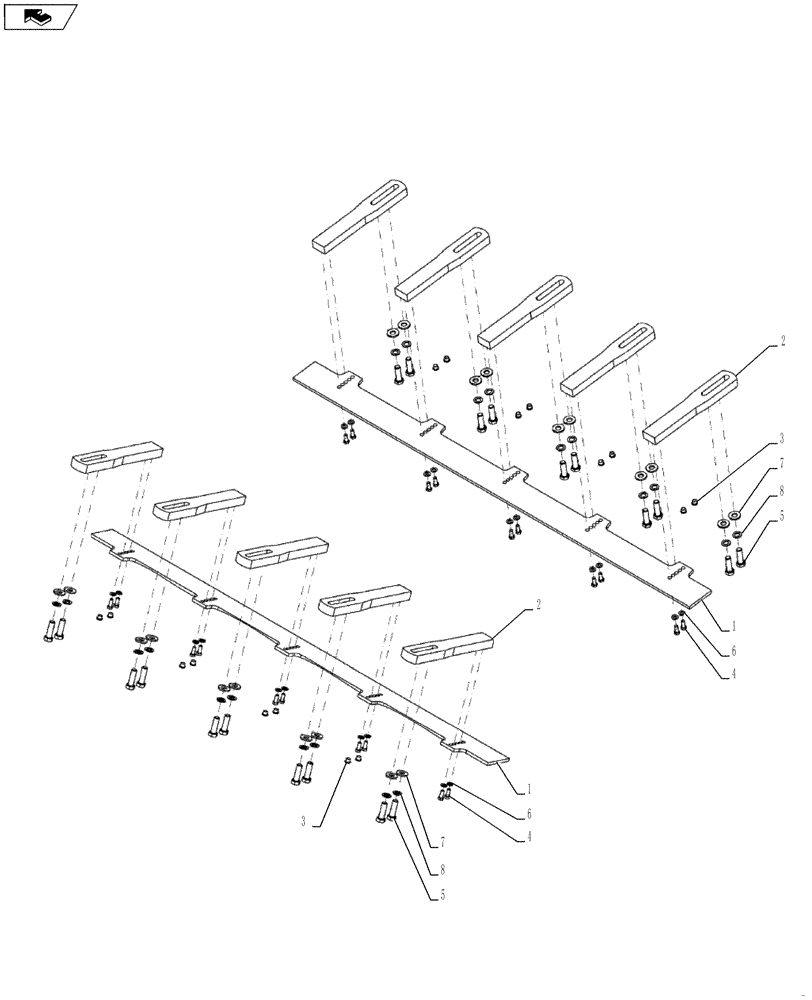 2
3
7
8
5
1
6
4
2
1
6
4
3
7
8
5