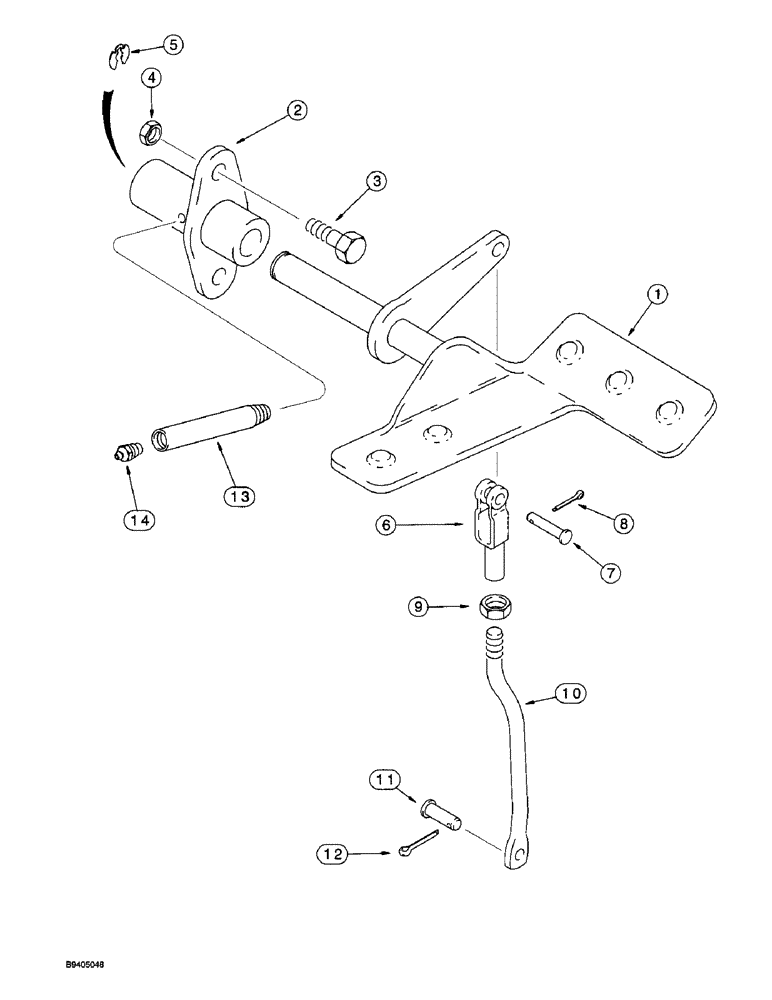 5
4
2
3
1
14
13
6
8
7
9
10
11
12
B9405048