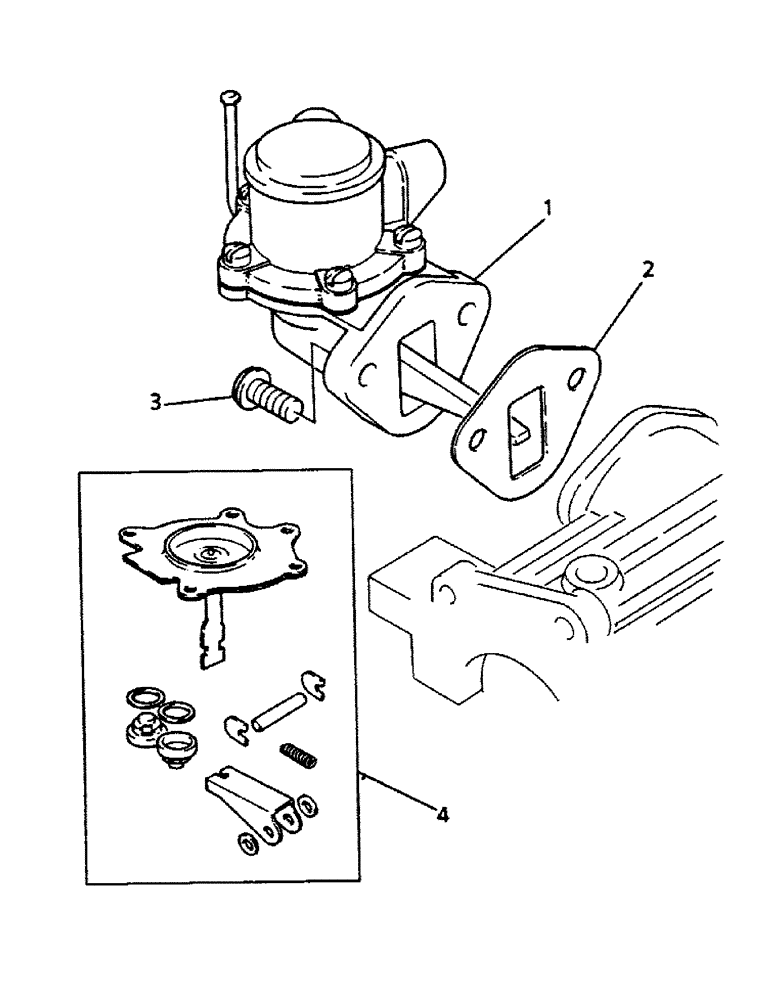 1
2
3
4