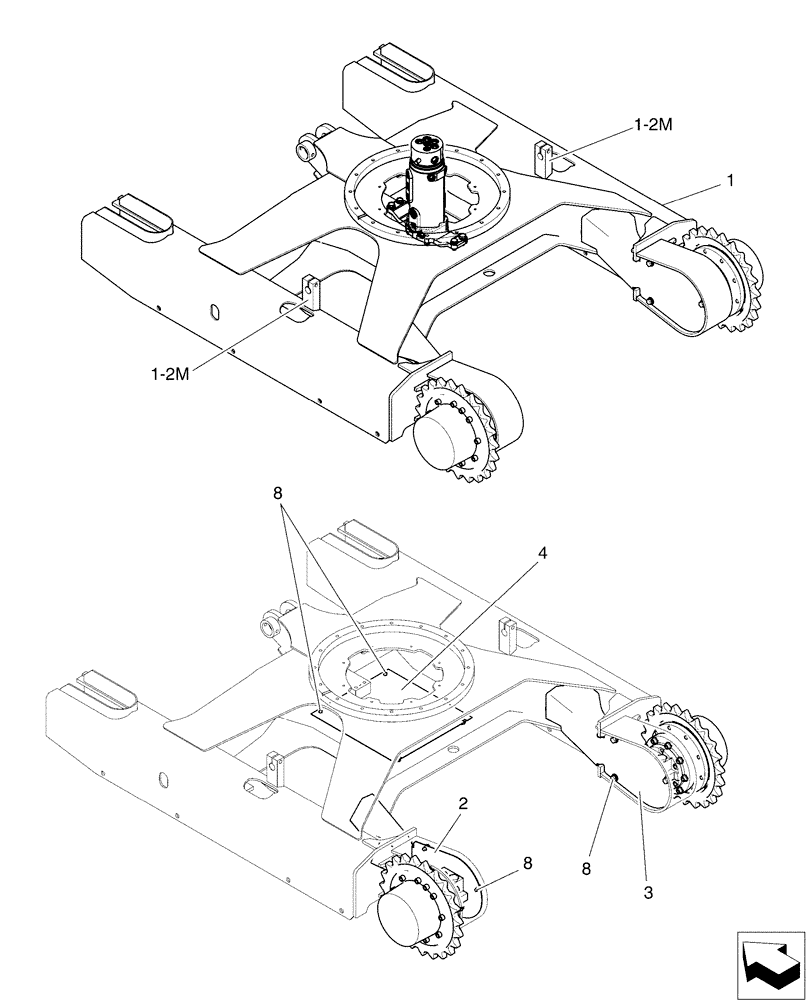 1-2M
1
1-2M
8
4
2
8
8
3