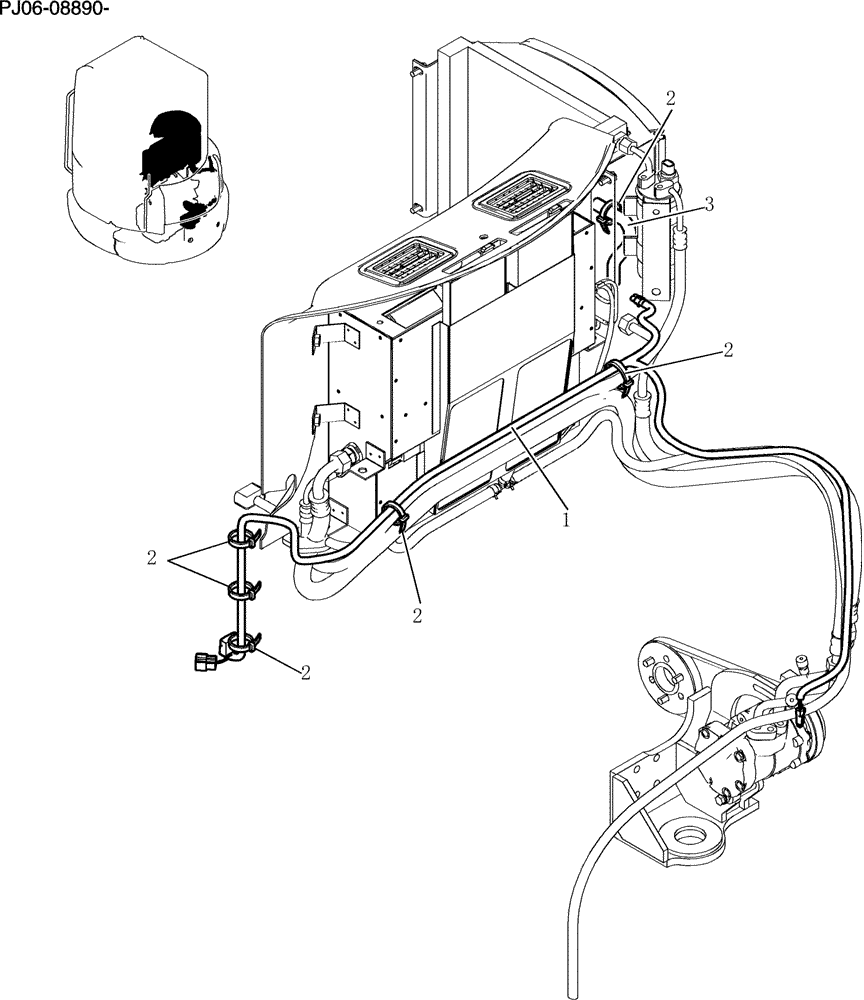 PJ06-08890-

2
3
2
1
2
2
2